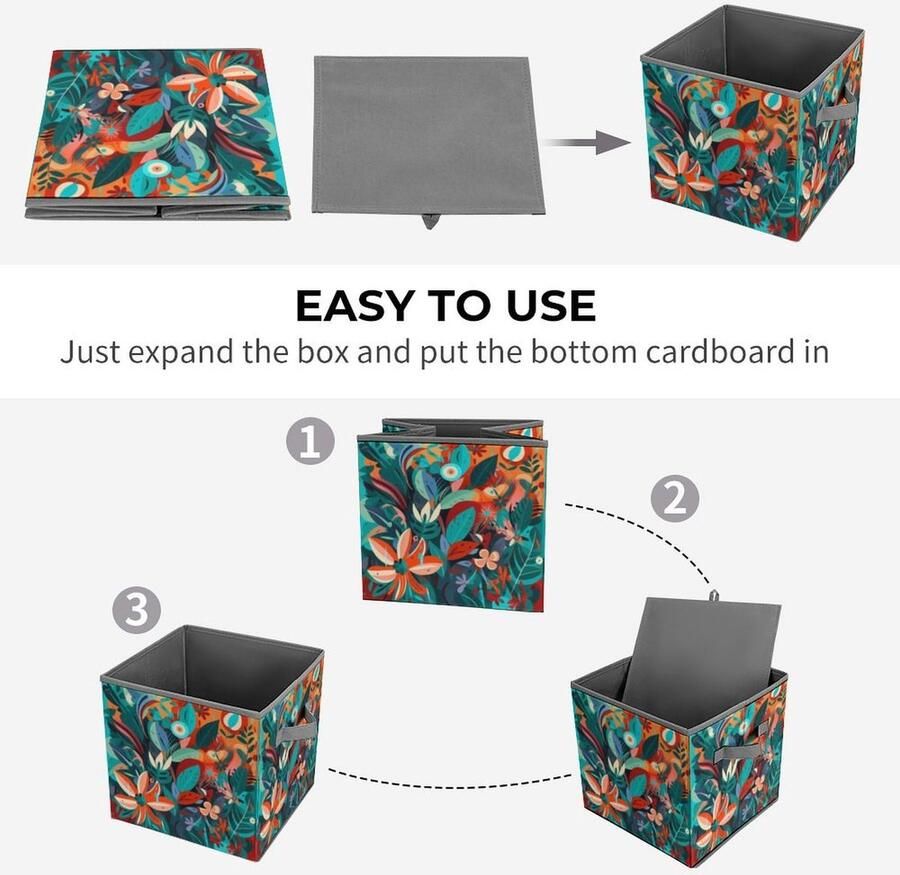 EASY TO USE
Just expand the box and put the bottom cardboard in

1
2
3