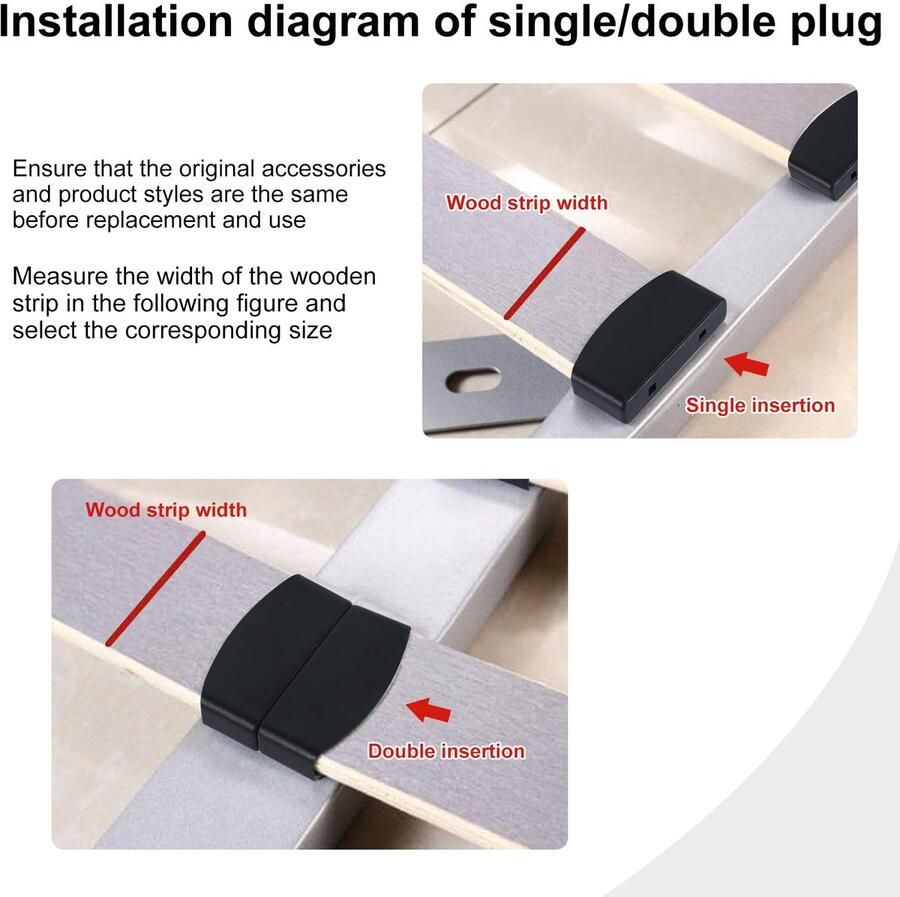 Installation diagram of single/double plug

Ensure that the original accessories and product styles are the same before replacement and use

Measure the width of the wooden strip in the following figure and select the corresponding size

Wood strip width

Single insertion

Wood strip width

Double insertion