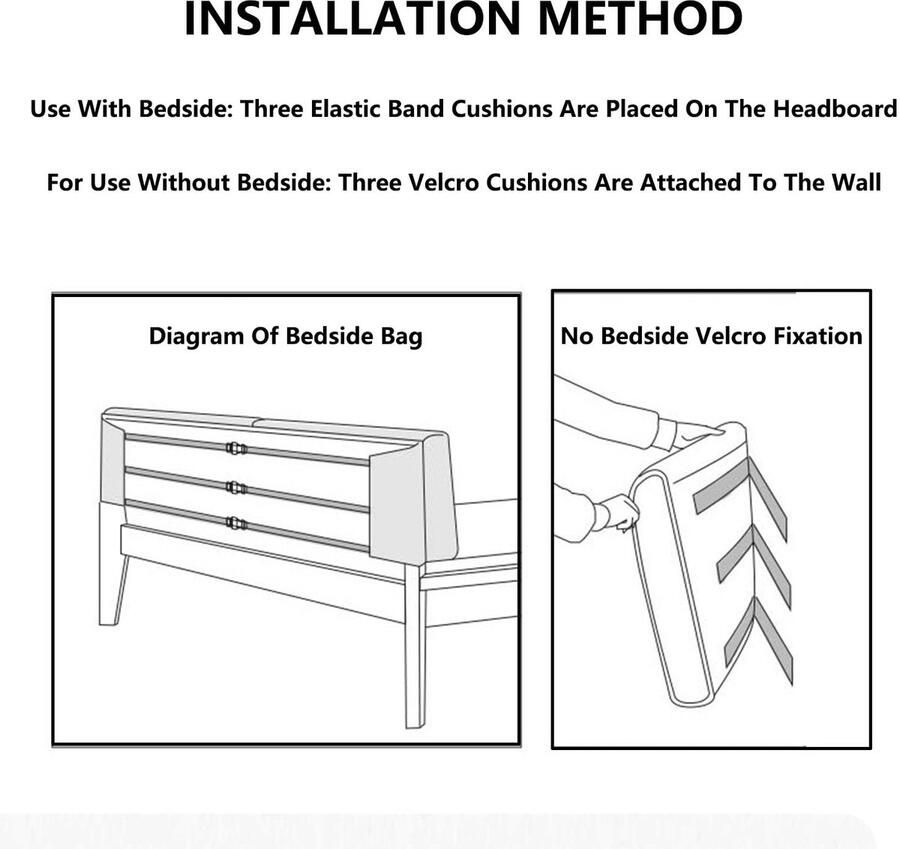 INSTALLATION METHOD

Use With Bedside: Three Elastic Band Cushions Are Placed On The Headboard

For Use Without Bedside: Three Velcro Cushions Are Attached To The Wall

Diagram Of Bedside Bag

No Bedside Velcro Fixation