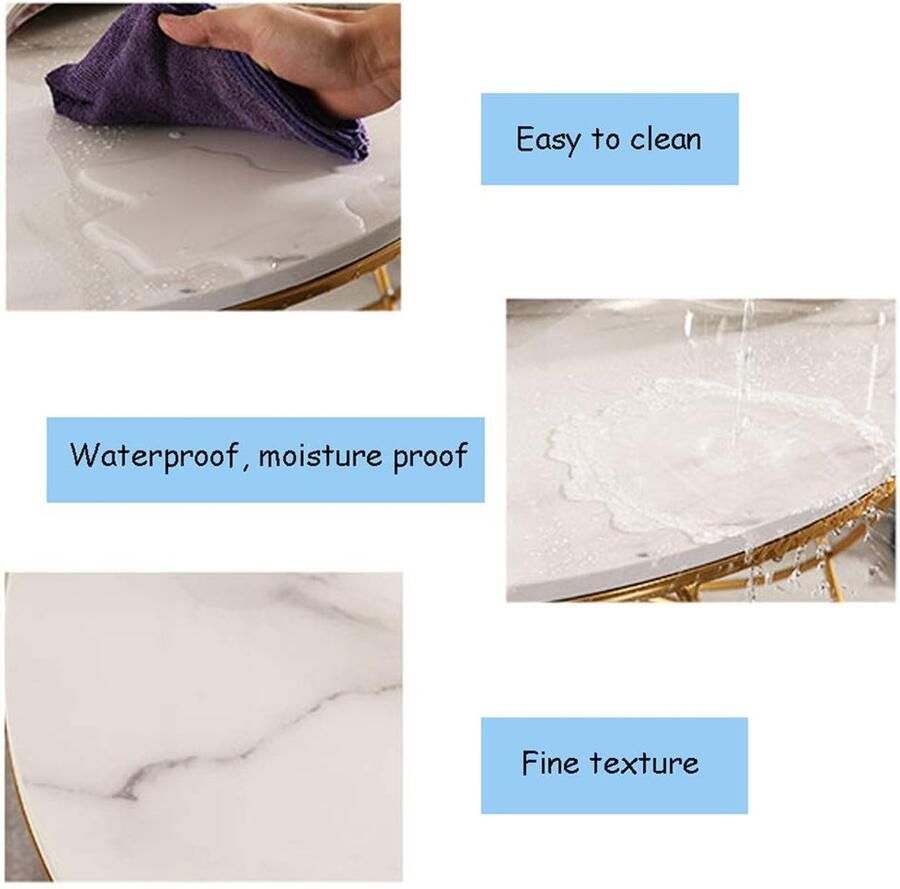 Easy to clean

Waterproof, moisture proof

Fine texture