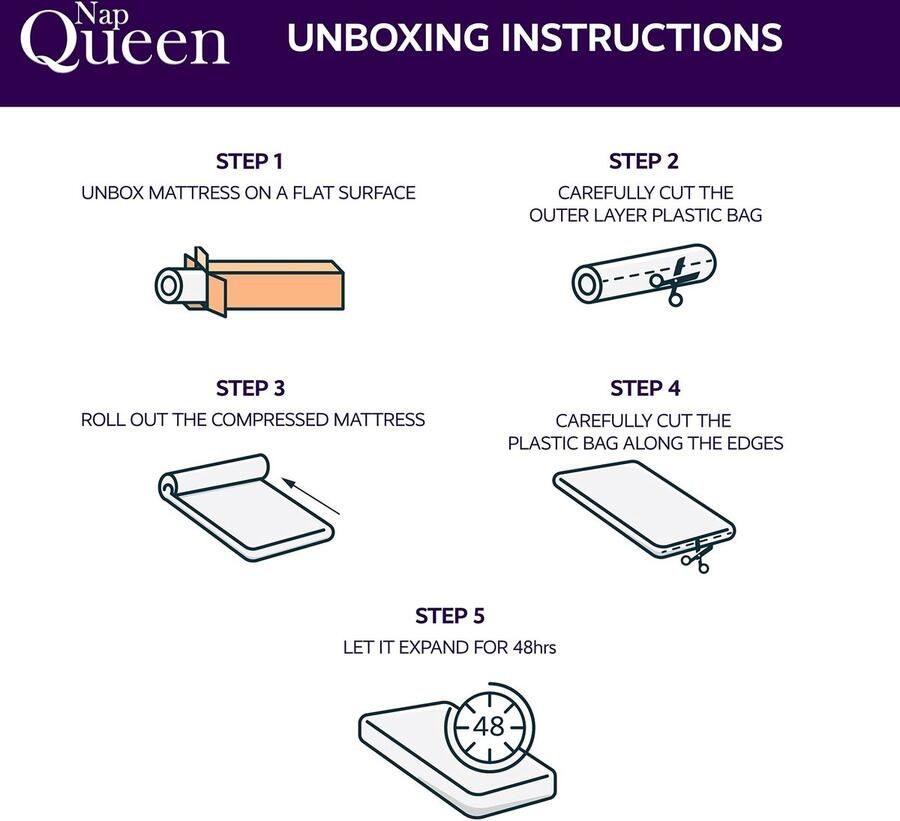 Nap Queen

UNBOXING INSTRUCTIONS

STEP 1
UNBOX MATTRESS ON A FLAT SURFACE

STEP 2
CAREFULLY CUT THE OUTER LAYER PLASTIC BAG

STEP 3
ROLL OUT THE COMPRESSED MATTRESS

STEP 4
CAREFULLY CUT THE PLASTIC BAG ALONG THE EDGES

STEP 5
LET IT EXPAND FOR 48hrs

48