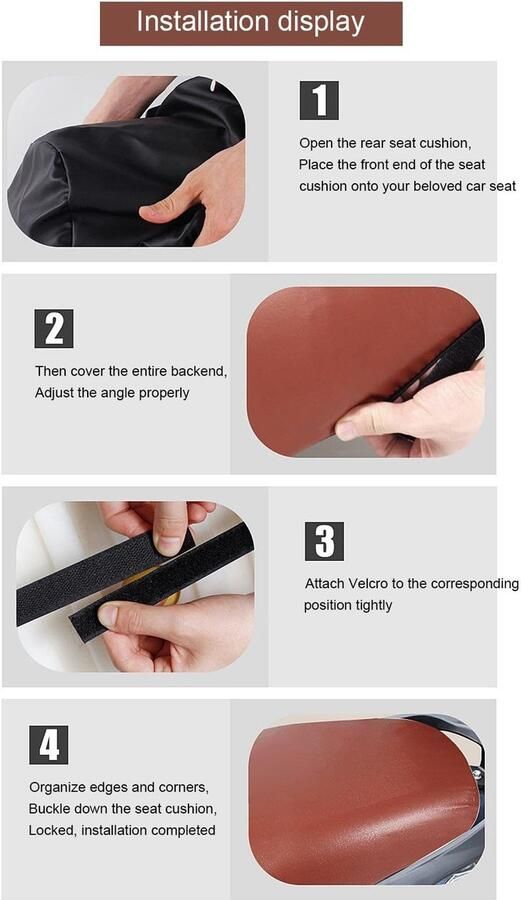 Installation display

1

Open the rear seat cushion, Place the front end of the seat cushion onto your beloved car seat

2

Then cover the entire backend, Adjust the angle properly

3

Attach Velcro to the corresponding position tightly

4

Organize edges and corners, Buckle down the seat cushion, Locked, installation completed