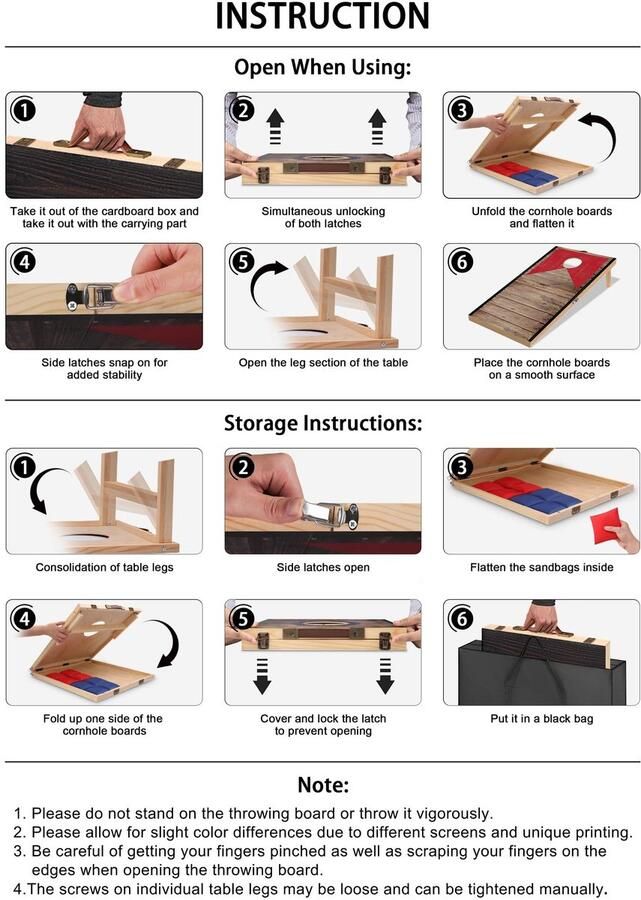 INSTRUCTION

Open When Using:

1
Take it out of the cardboard box and take it out with the carrying part

2
Simultaneous unlocking of both latches

3
Unfold the cornhole boards and flatten it

4
Side latches snap on for added stability

5
Open the leg section of the table

6
Place the cornhole boards on a smooth surface

Storage Instructions:

1
Consolidation of table legs

2
Side latches open

3
Flatten the sandbags inside

4
Fold up one side of the cornhole boards

5
Cover and lock the latch to prevent opening

6
Put it in a black bag

Note:

1. Please do not stand on the throwing board or throw it vigorously.
2. Please allow for slight color differences due to different screens and unique printing.
3. Be careful of getting your fingers pinched as well as scraping your fingers on the edges when opening the throwing board.
4.The screws on individual table legs may be loose and can be tightened manually.