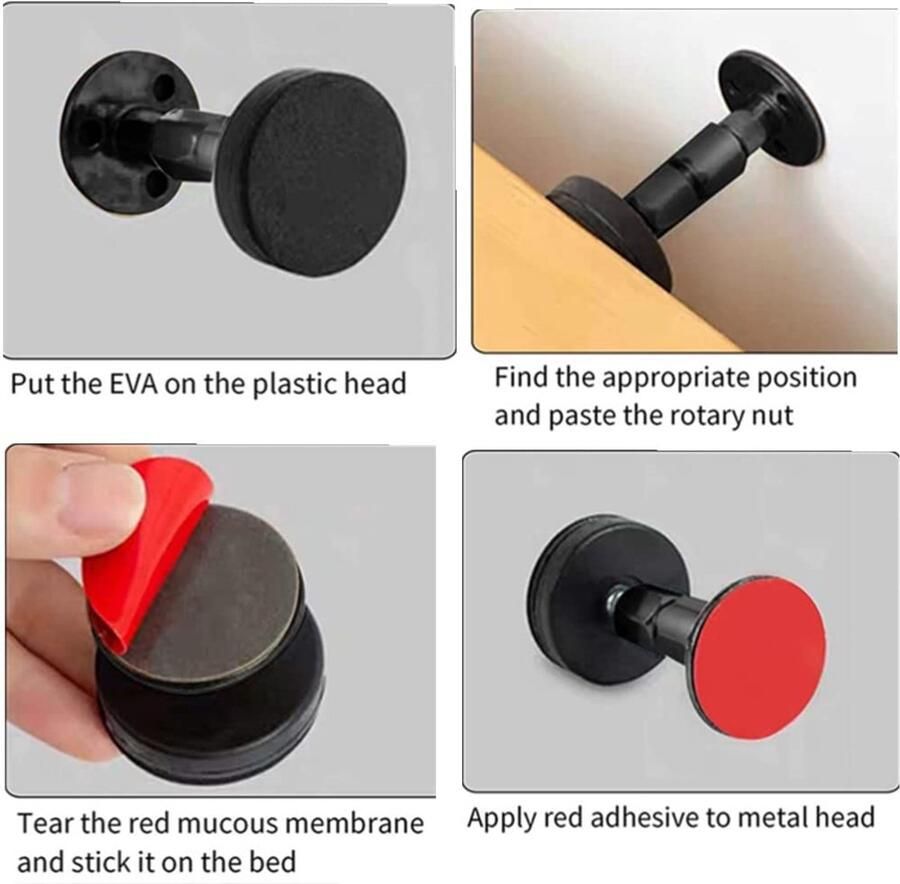 Put the EVA on the plastic head

Find the appropriate position and paste the rotary nut

Tear the red mucous membrane and stick it on the bed

Apply red adhesive to metal head