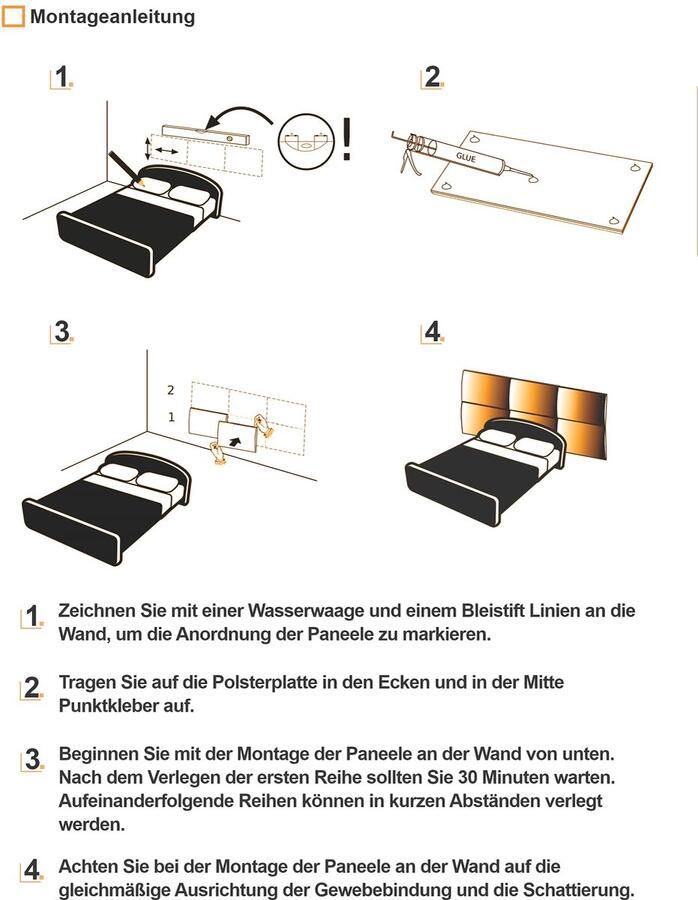 Montageanleitung

1.

!

2.

GLUE

3.

2

1

4.

1. Zeichnen Sie mit einer Wasserwaage und einem Bleistift Linien an die Wand, um die Anordnung der Paneele zu markieren.

2. Tragen Sie auf die Polsterplatte in den Ecken und in der Mitte Punktkleber auf.

3. Beginnen Sie mit der Montage der Paneele an der Wand von unten. Nach dem Verlegen der ersten Reihe sollten Sie 30 Minuten warten. Aufeinanderfolgende Reihen können in kurzen Abständen verlegt werden.

4. Achten Sie bei der Montage der Paneele an der Wand auf die gleichmäßige Ausrichtung der Gewebebindung und die Schattierung.