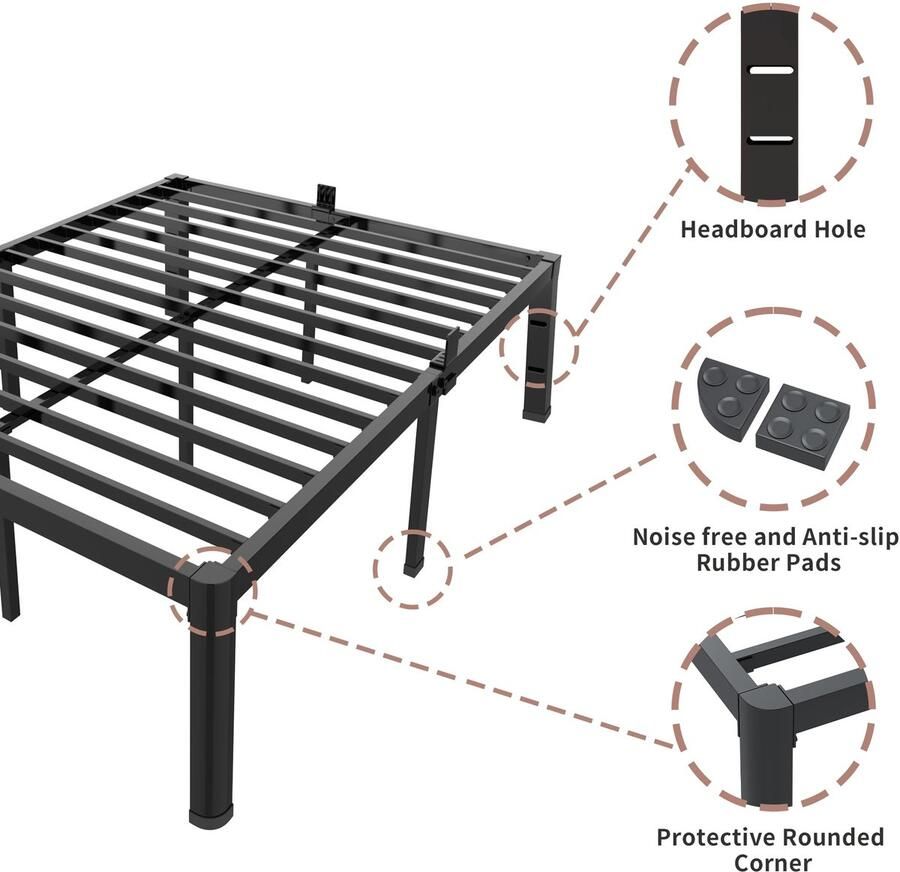 Headboard Hole

Noise free and Anti-slip Rubber Pads

Protective Rounded Corner