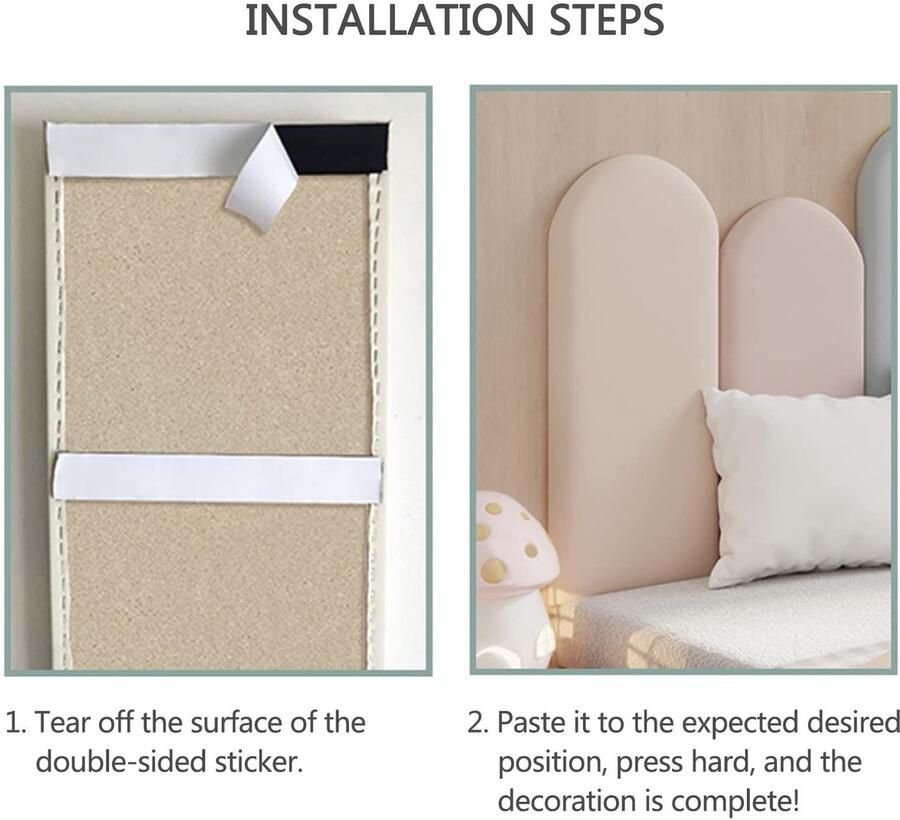 INSTALLATION STEPS

1. Tear off the surface of the double-sided sticker.

2. Paste it to the expected desired position, press hard, and the decoration is complete!