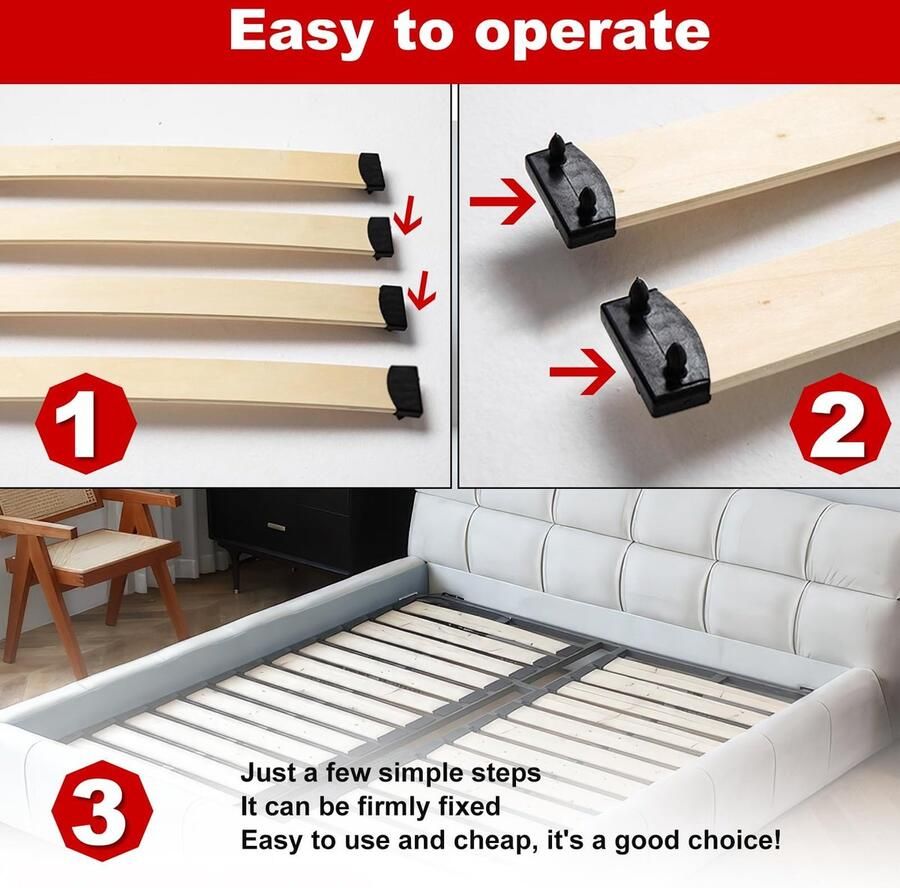 Easy to operate

1

2

3

Just a few simple steps
It can be firmly fixed
Easy to use and cheap, it's a good choice!