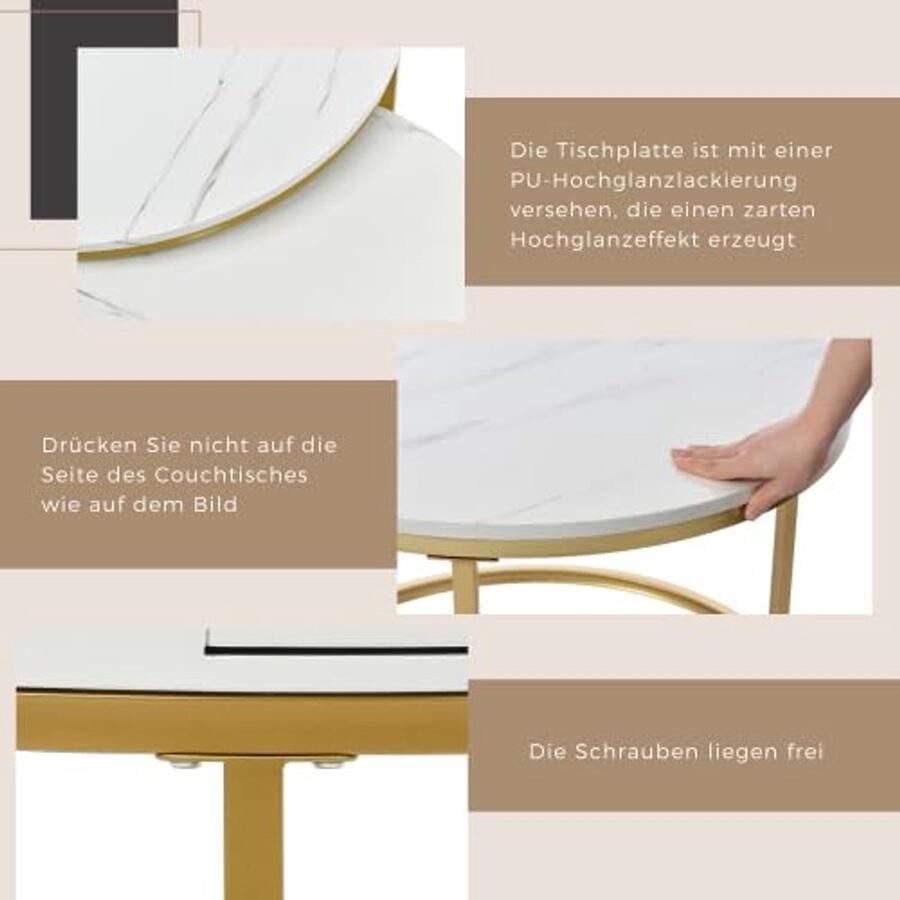 Die Tischplatte ist mit einer PU-Hochglanzlackierung versehen, die einen zarten Hochglanzeffekt erzeugt

Drücken Sie nicht auf die Seite des Couchtisches wie auf dem Bild

Die Schrauben liegen frei