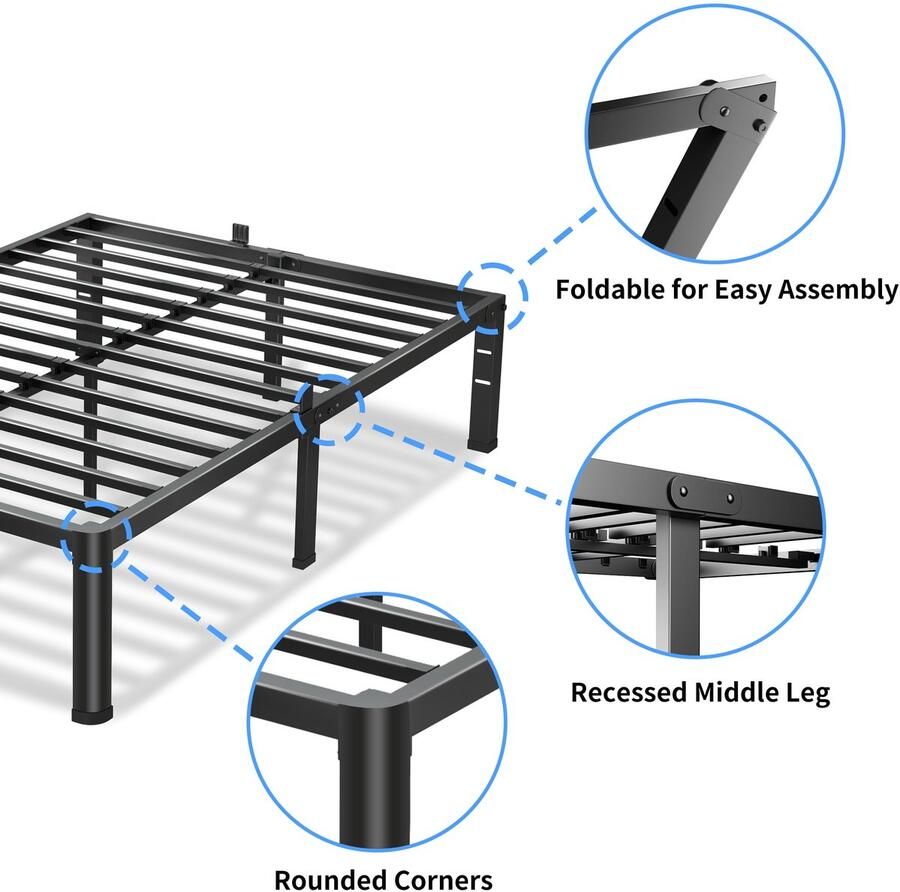 Foldable for Easy Assembly

Recessed Middle Leg

Rounded Corners