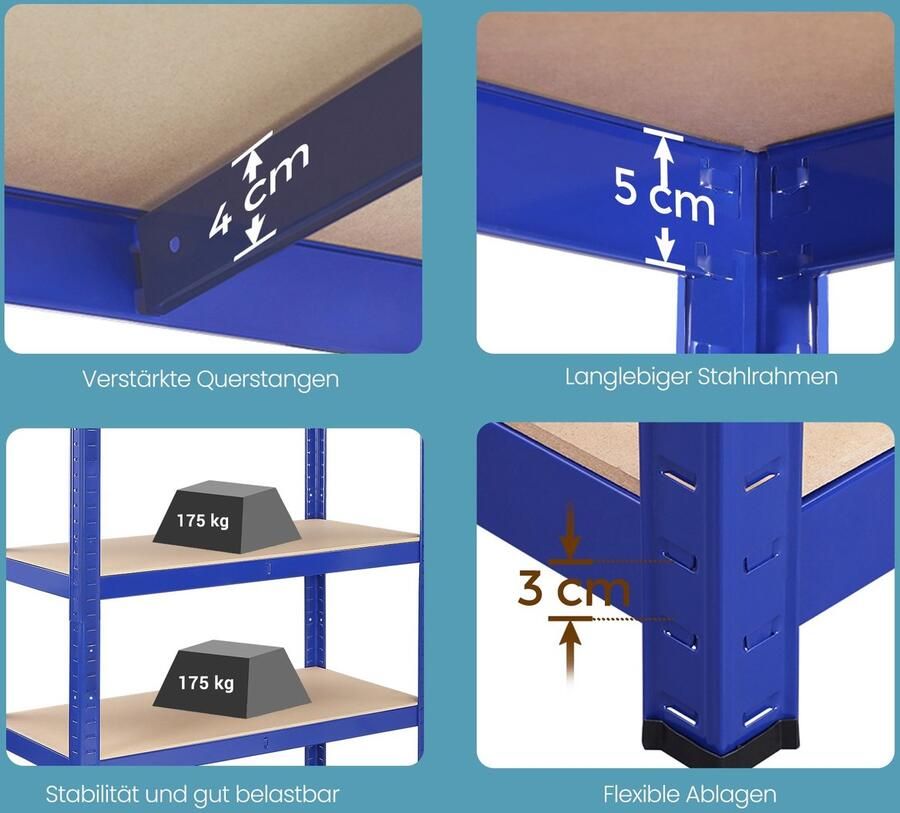 4 cm

Verstärkte Querstangen

5 cm

Langlebiger Stahlrahmen

175 kg

175 kg

Stabilität und gut belastbar

3 cm

Flexible Ablagen