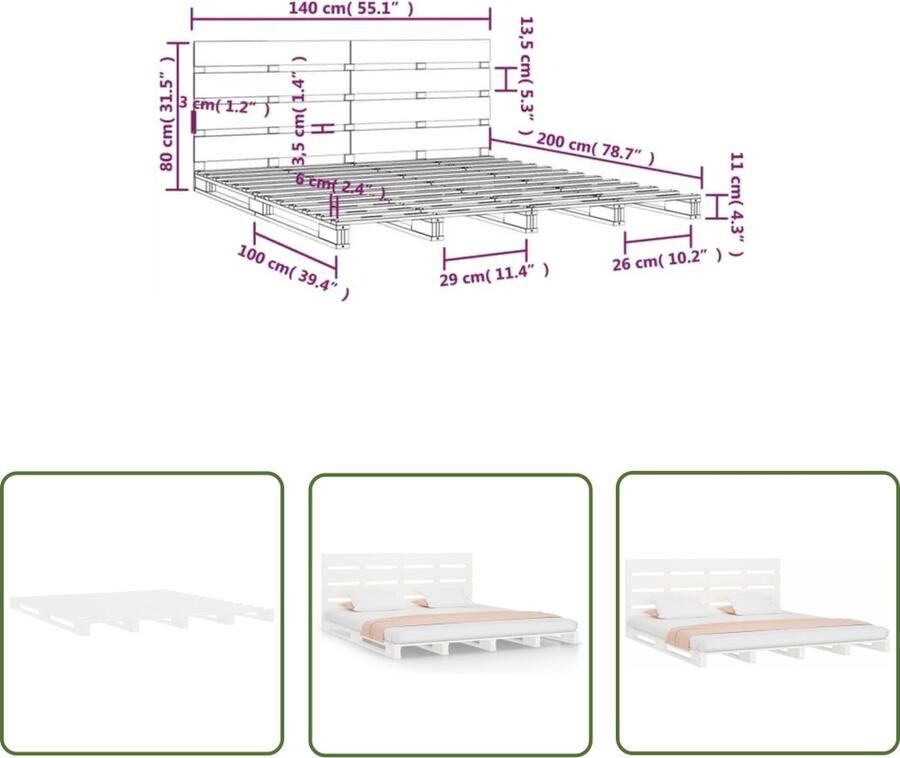 140 cm( 55.1" )

13,5 cm( 5.3" )

80 cm( 31.5" )

3 cm( 1.2" )

3,5 cm( 1.4" )

200 cm( 78.7" )

6 cm( 2.4" )

11 cm( 4.3" )

100 cm( 39.4" )

29 cm( 11.4" )

26 cm( 10.2" )