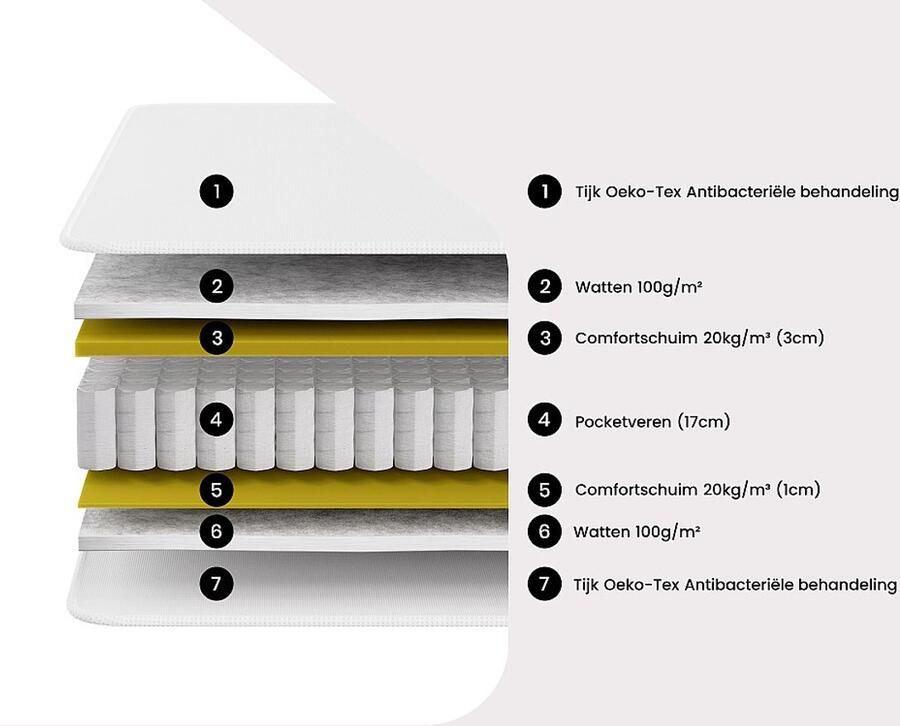 1
2
3
4
5
6
7

1 Tijk Oeko-Tex Antibacteriële behandeling
2 Watten 100g/m²
3 Comfortschuim 20kg/m³ (3cm)
4 Pocketveren (17cm)
5 Comfortschuim 20kg/m³ (1cm)
6 Watten 100g/m²
7 Tijk Oeko-Tex Antibacteriële behandeling