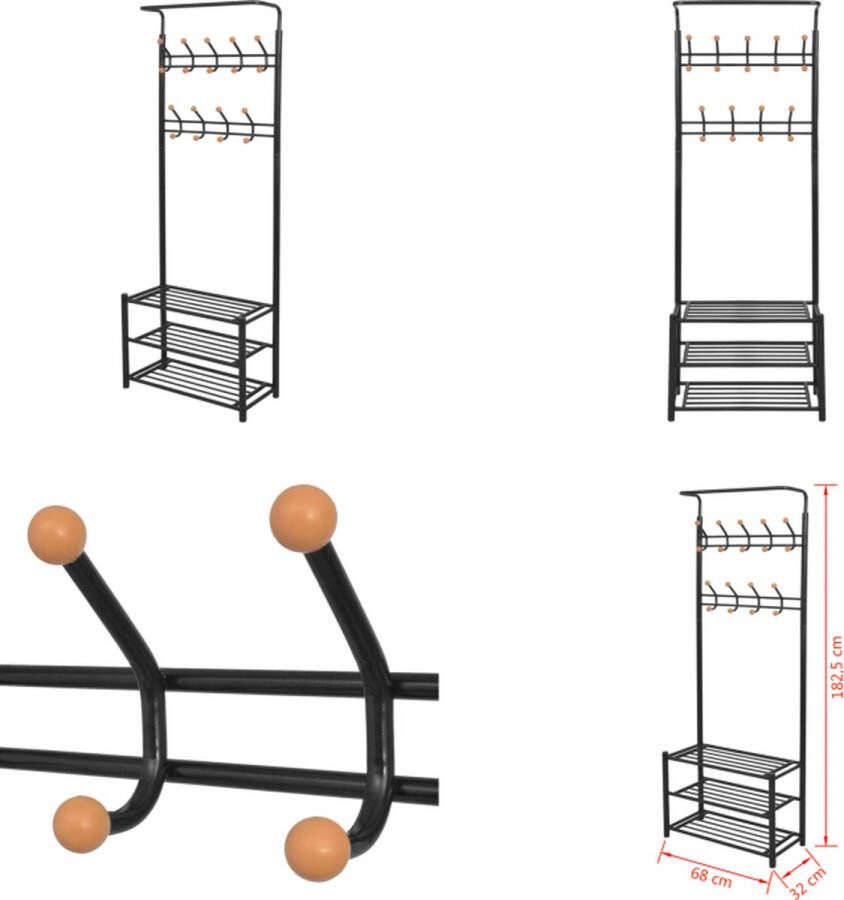 182,5 cm
68 cm
32 cm