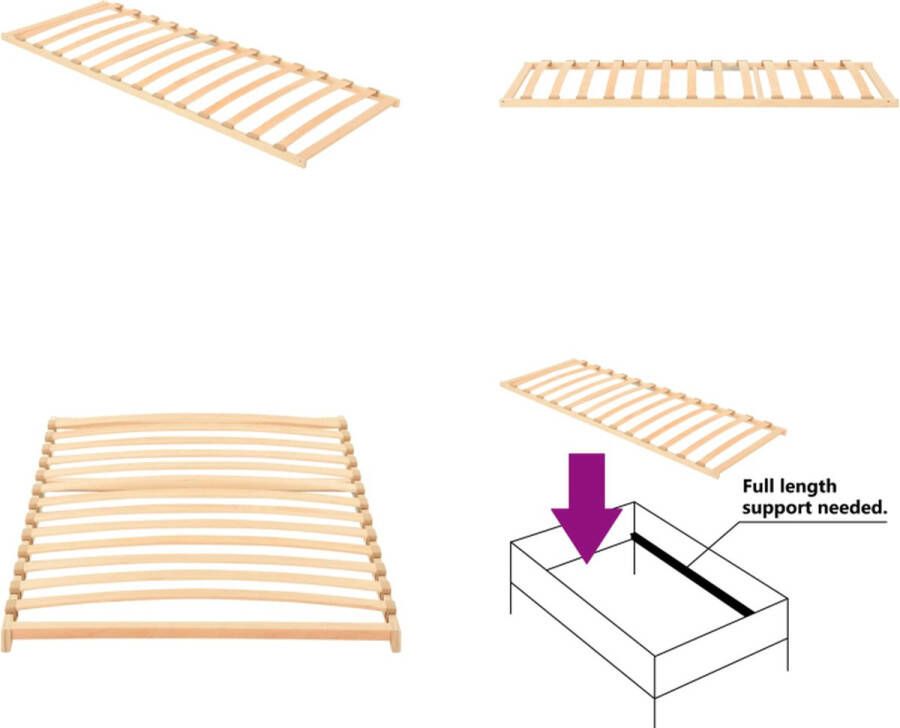 Full length support needed.