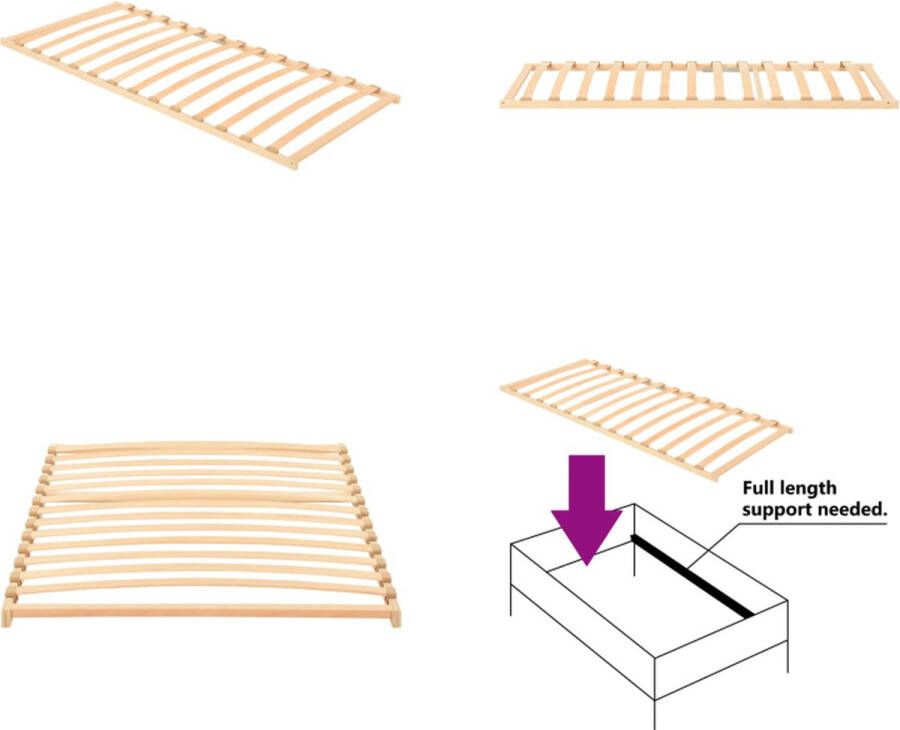 Full length support needed.