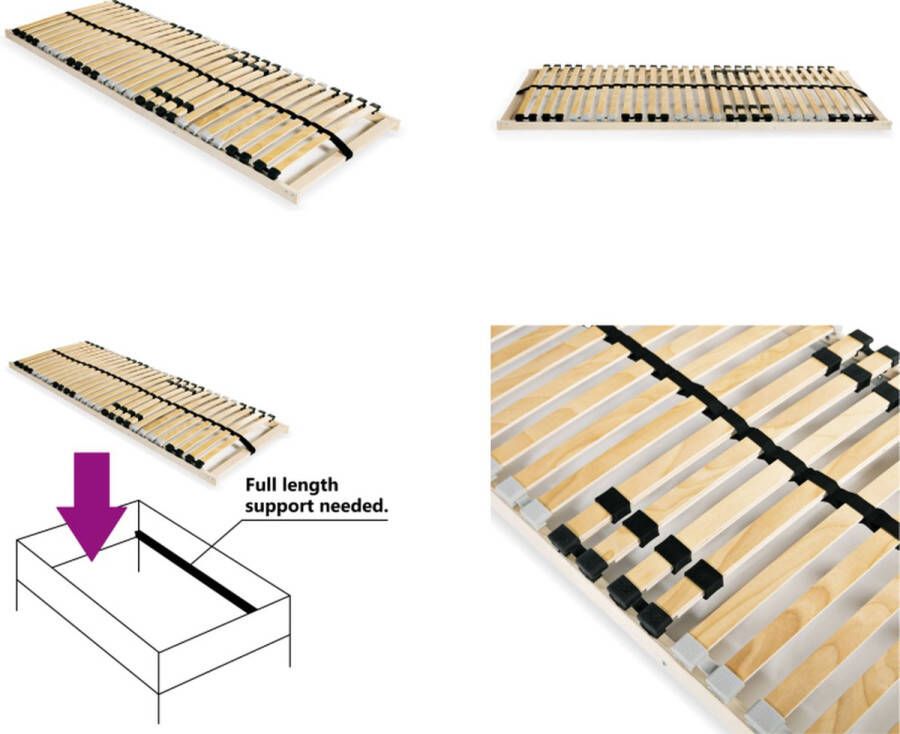 Full length
support needed.