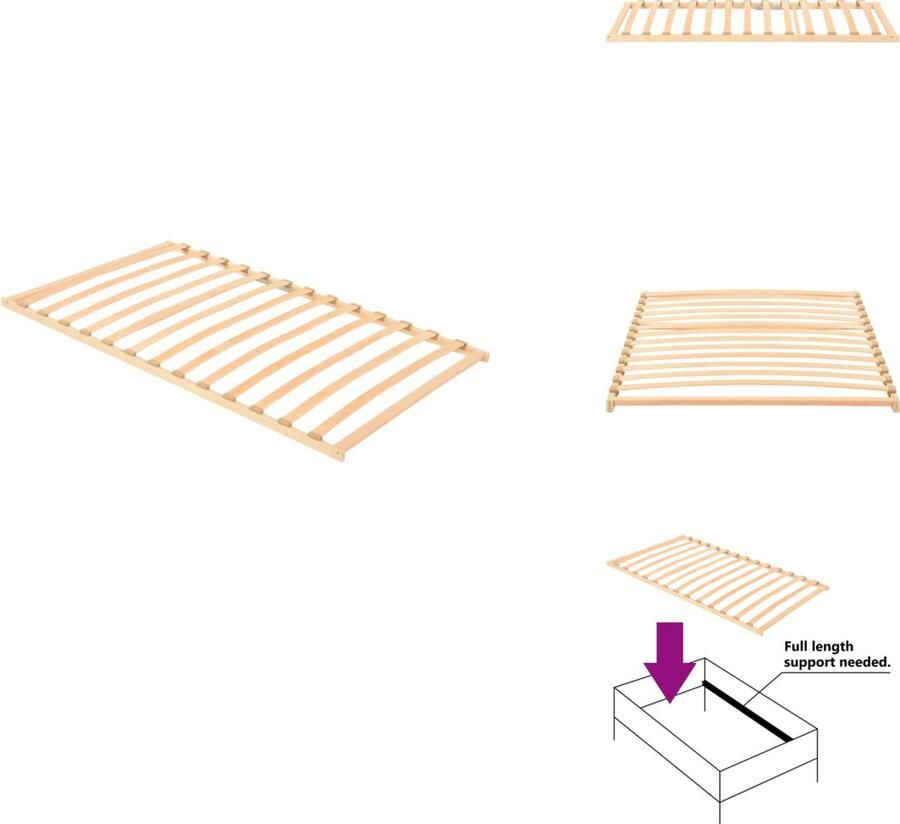 Full length support needed.