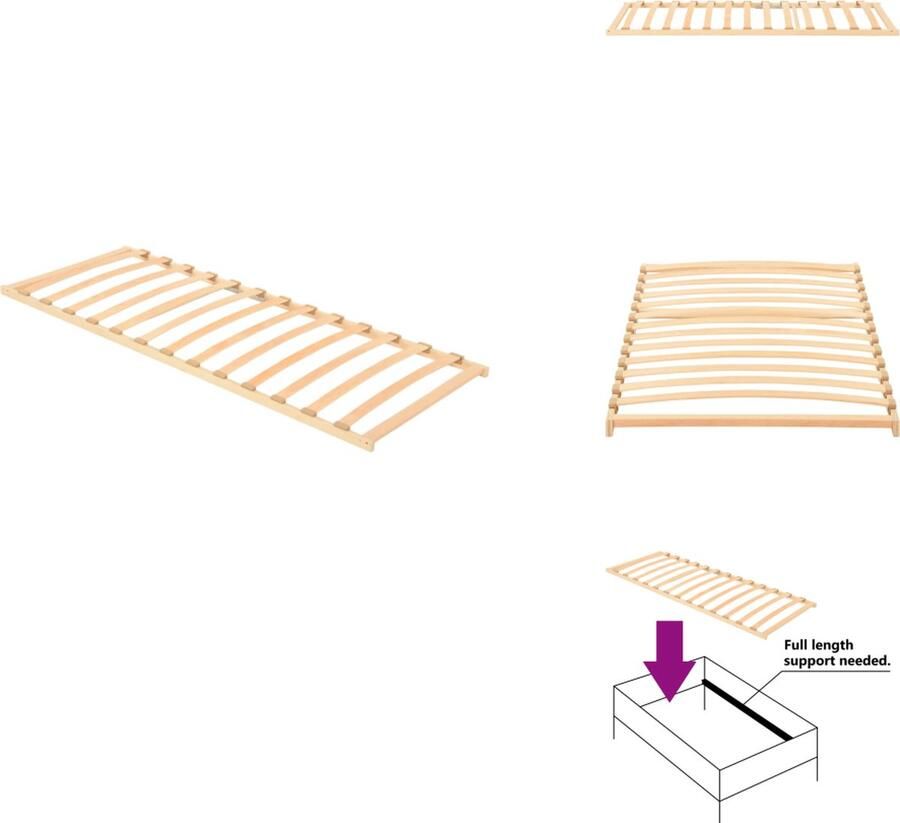 Full length support needed.