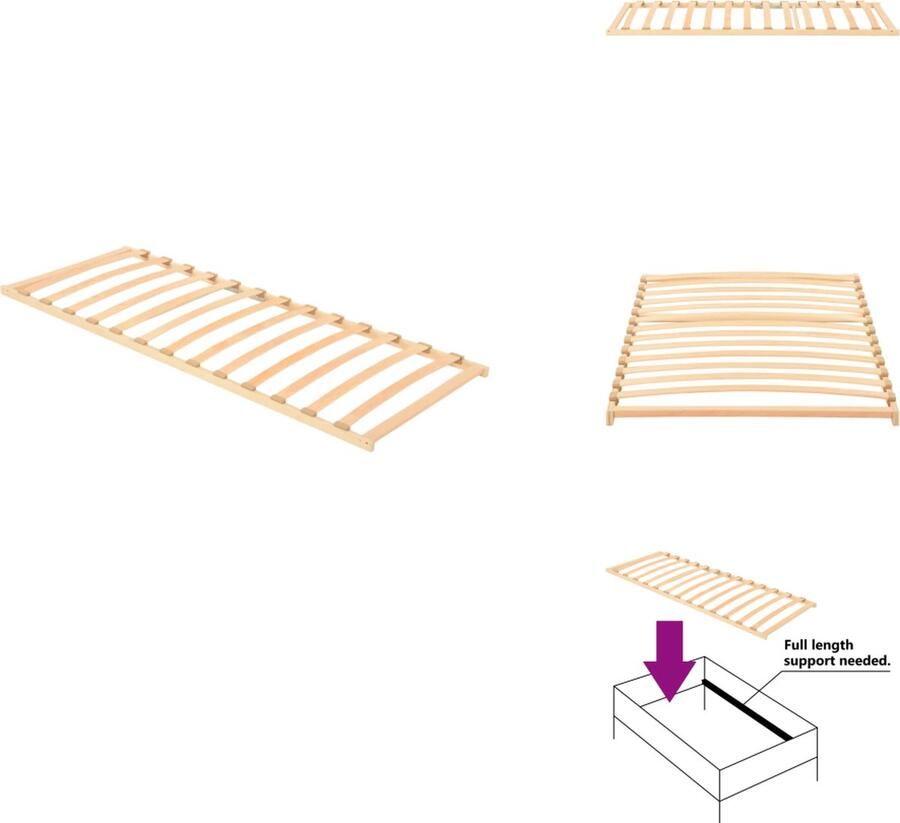 Full length
support needed.