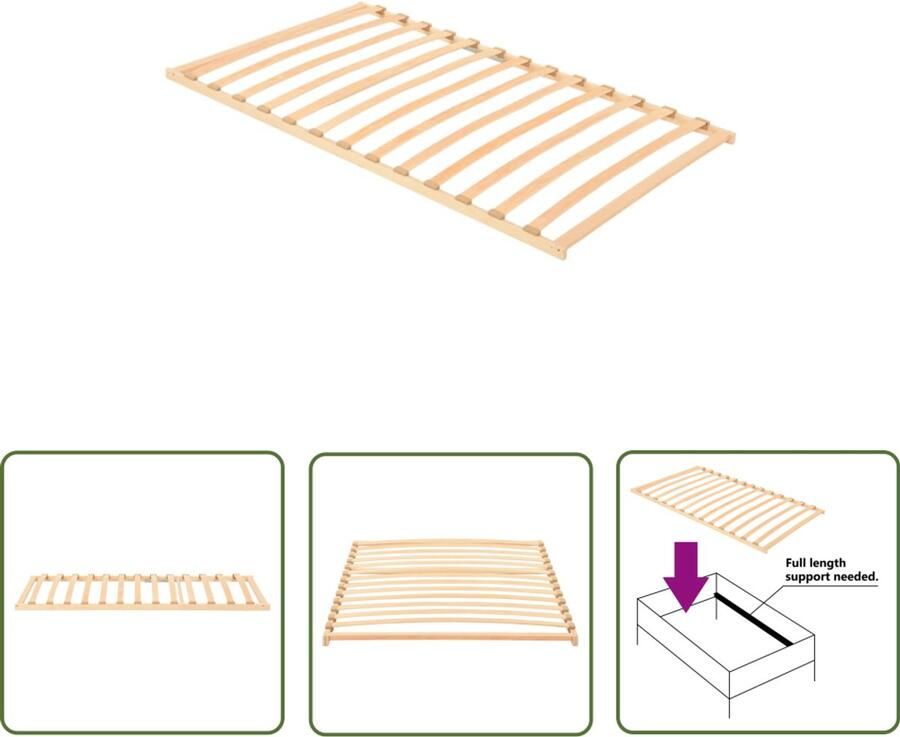 Full length
support needed.