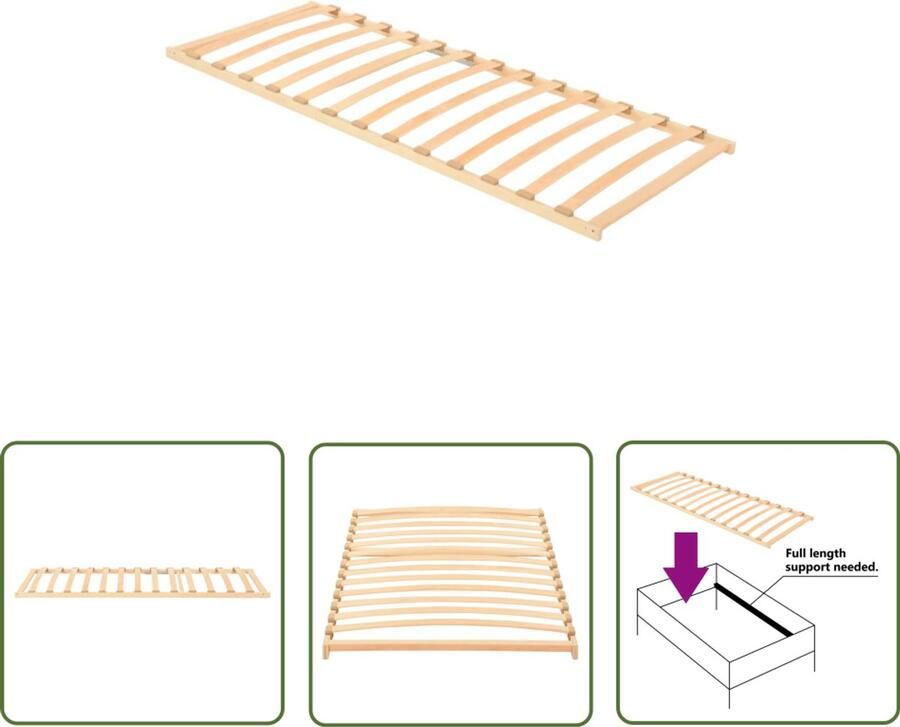 Full length support needed.