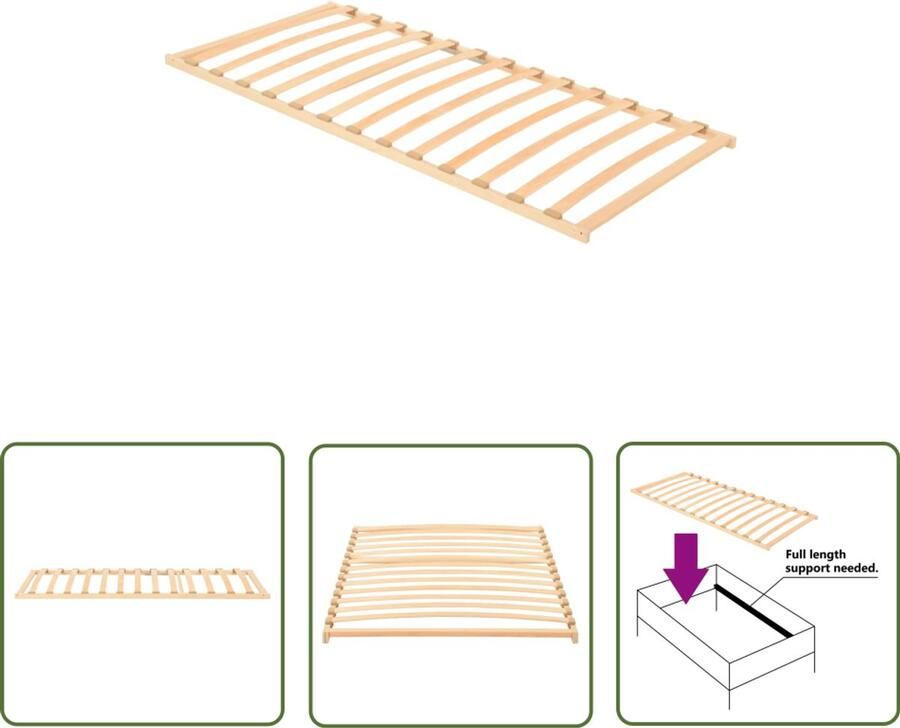 Full length support needed.