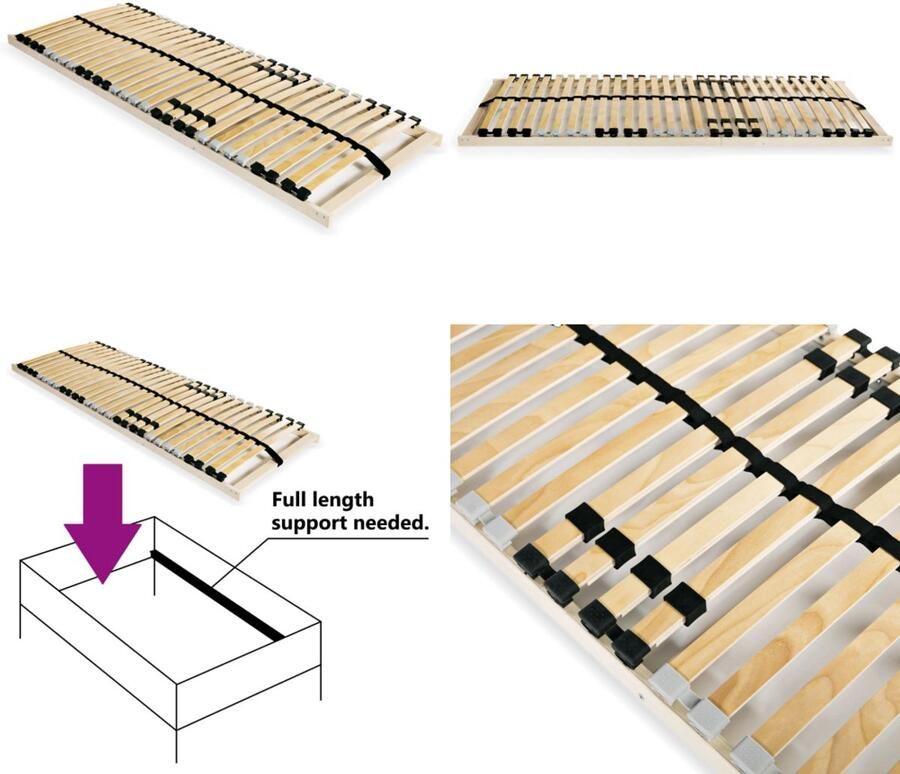 Full length support needed.