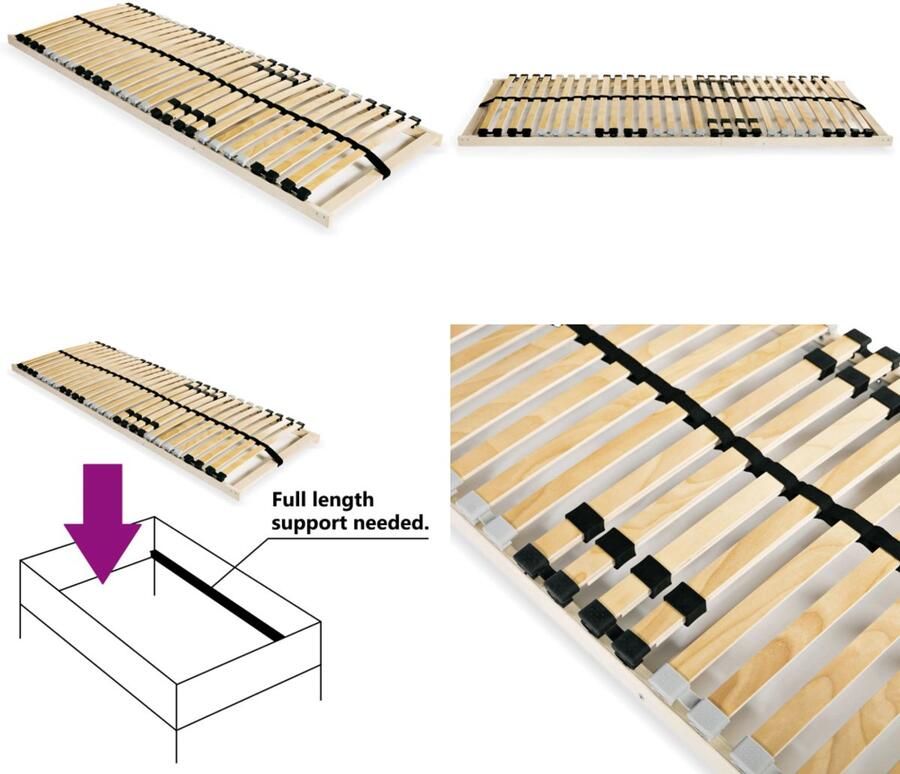 Full length support needed.