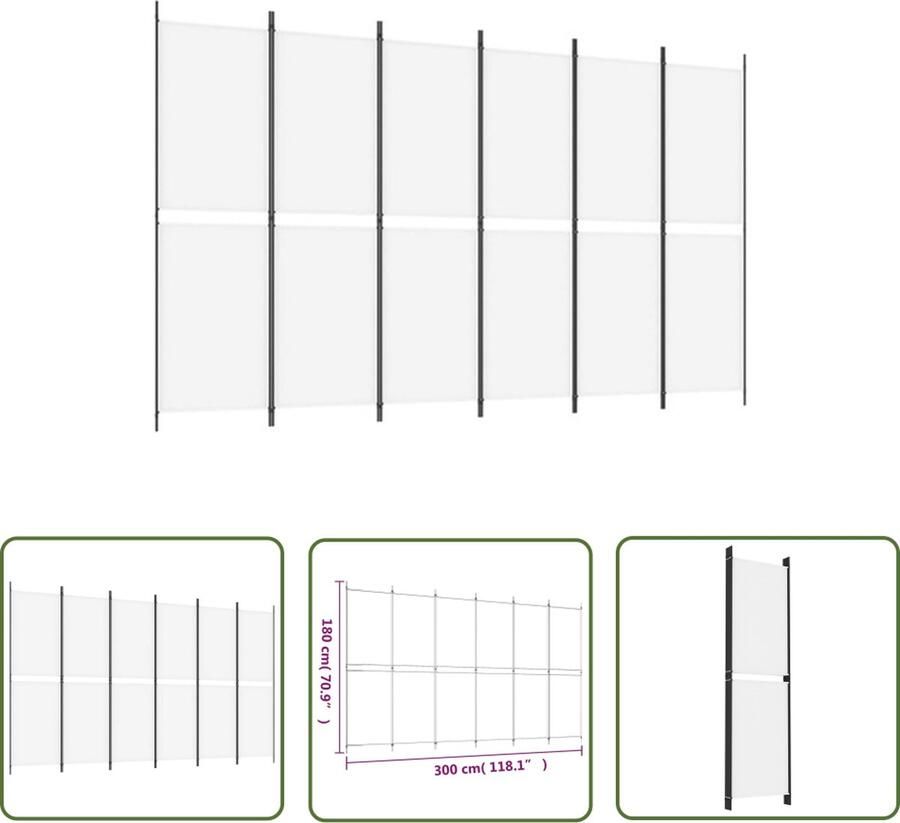 180 cm( 70.9" )

300 cm( 118.1" )