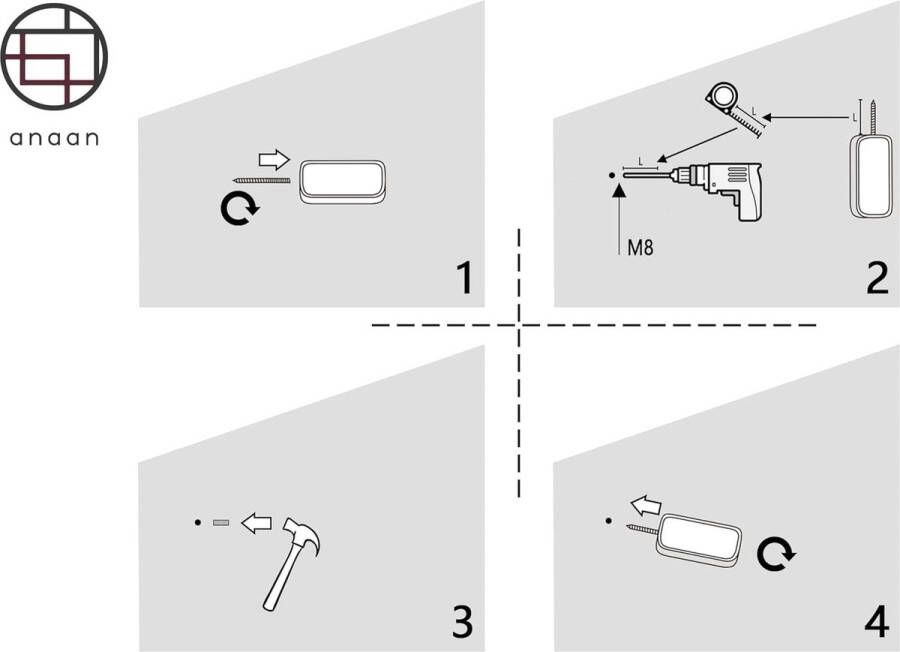 anaan

1

L

L

L

M8

2

3

4