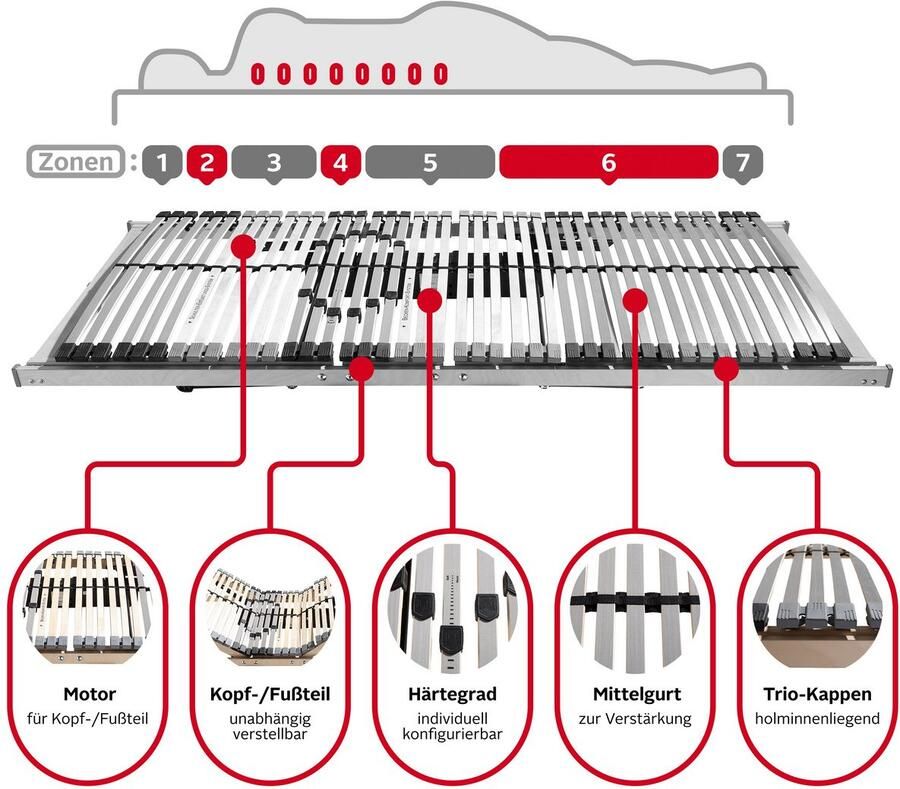 Zonen : 1 2 3 4 5 6 7

Motor
für Kopf-/Fußteil

Kopf-/Fußteil
unabhängig verstellbar

Härtegrad
individuell konfigurierbar

Mittelgurt
zur Verstärkung

Trio-Kappen
holminnenliegend