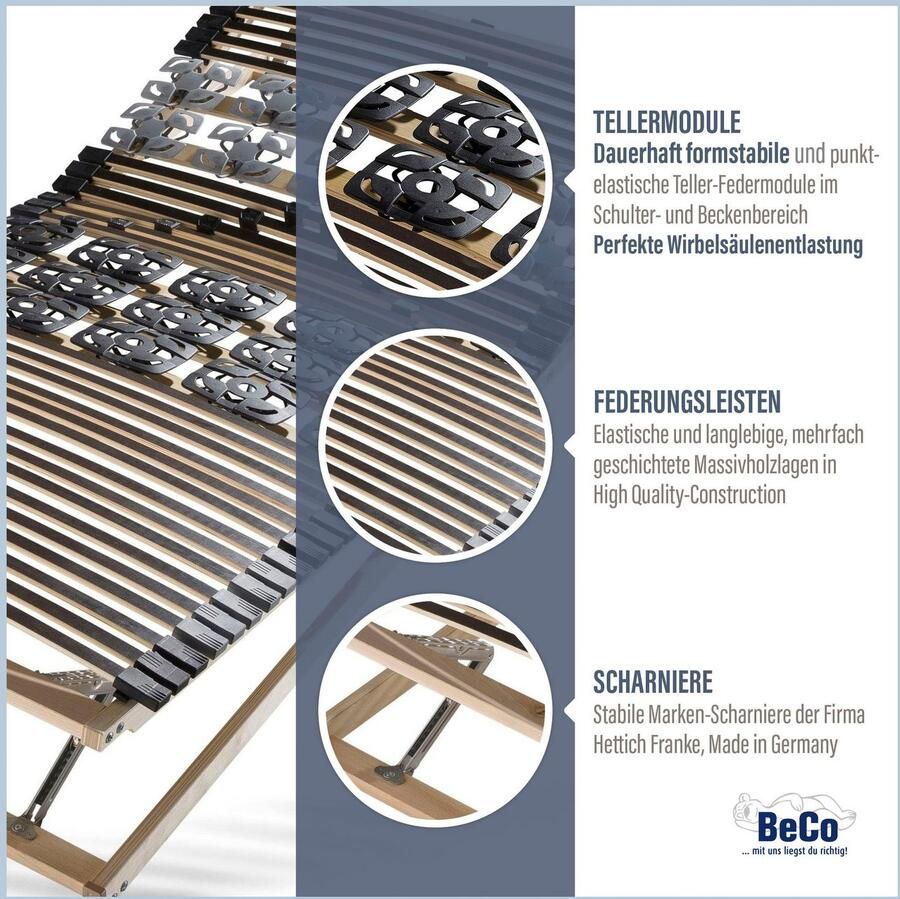 TELLERMODULE
Dauerhaft formstabile und punktelastische Teller-Federmodule im Schulter- und Beckenbereich
Perfekte Wirbelsäulenentlastung

FEDERUNGSLEISTEN
Elastische und langlebige, mehrfach geschichtete Massivholzlagen in High Quality-Construction

SCHARNIERE
Stabile Marken-Scharniere der Firma Hettich Franke, Made in Germany

BeCo
... mit uns liegst du richtig!