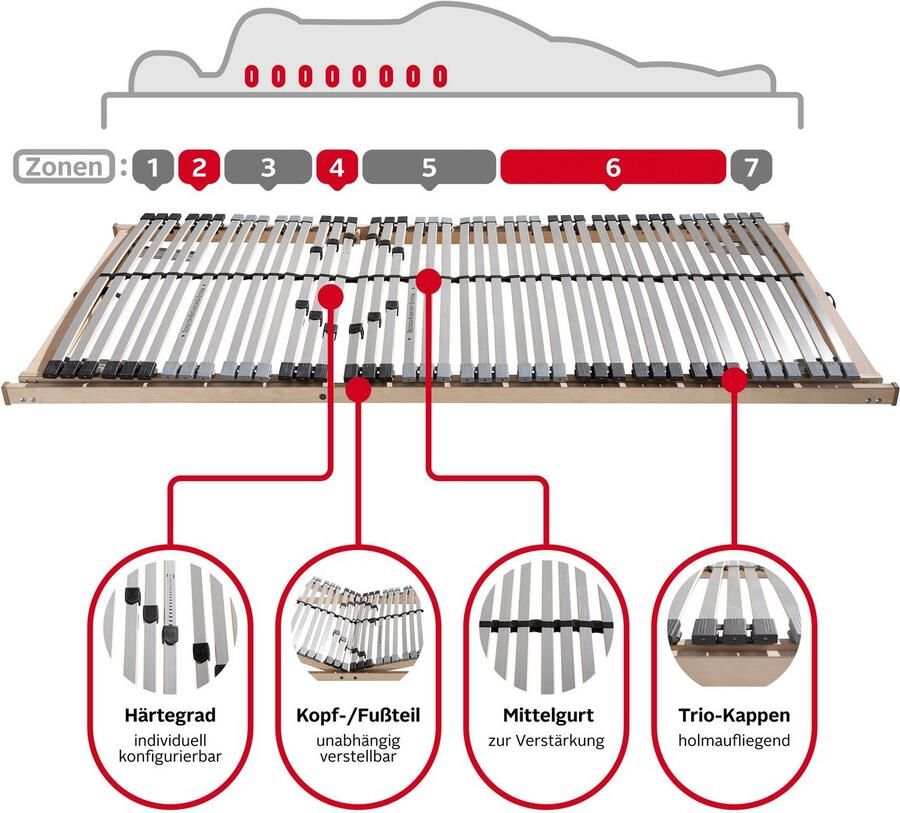 Zonen : 1 2 3 4 5 6 7

Härtegrad
individuell konfigurierbar

Kopf-/Fußteil
unabhängig verstellbar

Mittelgurt
zur Verstärkung

Trio-Kappen
holmaufliegend