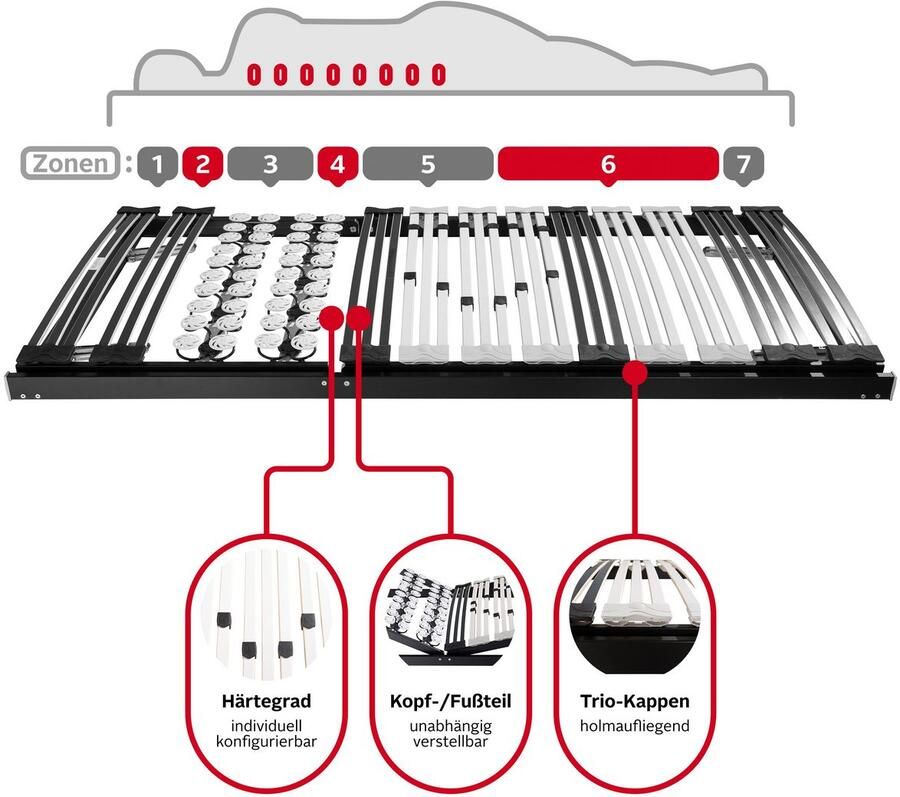 Zonen : 1 2 3 4 5 6 7

Härtegrad
individuell konfigurierbar

Kopf-/Fußteil
unabhängig verstellbar

Trio-Kappen
holmaufliegend