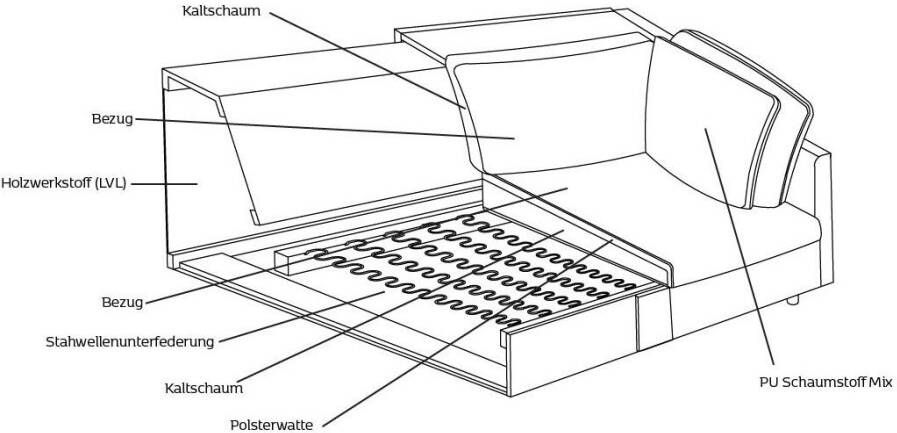 Kaltschaum

Bezug

Holzwerkstoff (LVL)

Bezug

Stahwellenunterfederung

Kaltschaum

Polsterwatte

PU Schaumstoff Mix