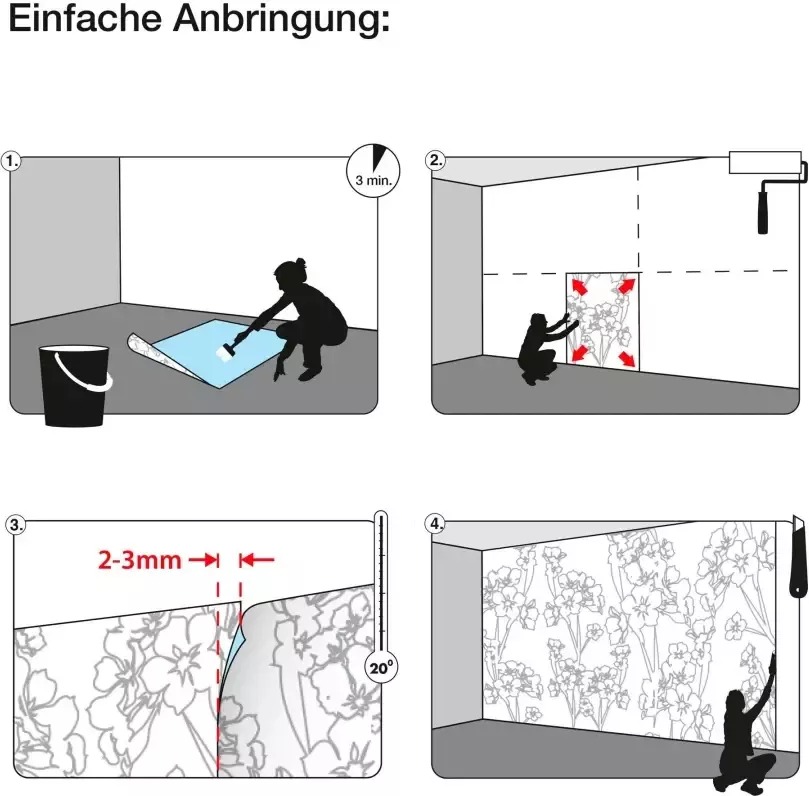 Einfache Anbringung:

1.

3 min.

2.

3.

2-3mm

20°

4.