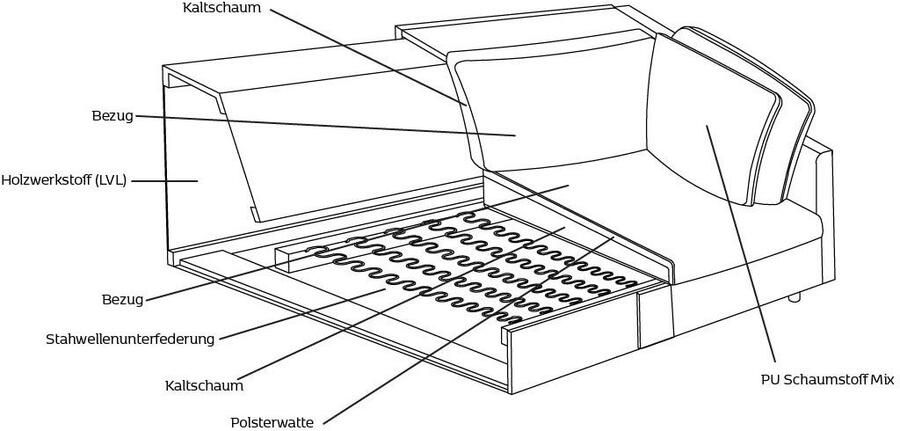 Kaltschaum

Bezug

Holzwerkstoff (LVL)

Bezug

Stahwellenunterfederung

Kaltschaum

Polsterwatte

PU Schaumstoff Mix