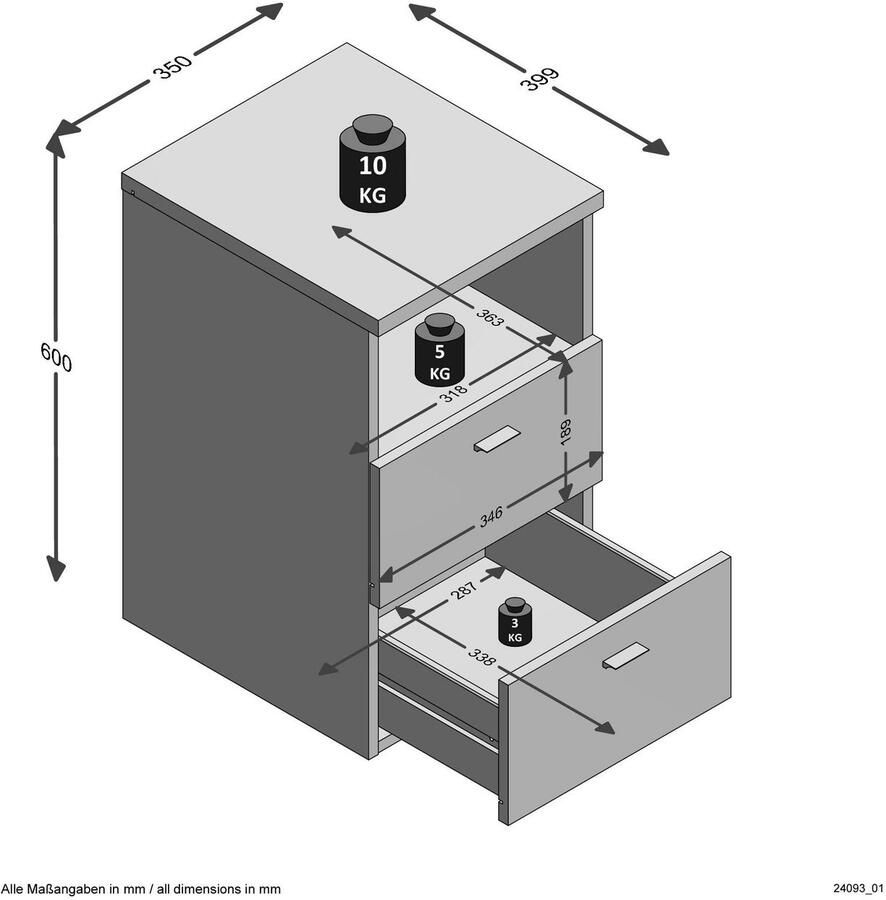 350
399
600
10 KG
363
5 KG
318
189
346
287
3 KG
338

Alle Maßangaben in mm / all dimensions in mm
24093_01