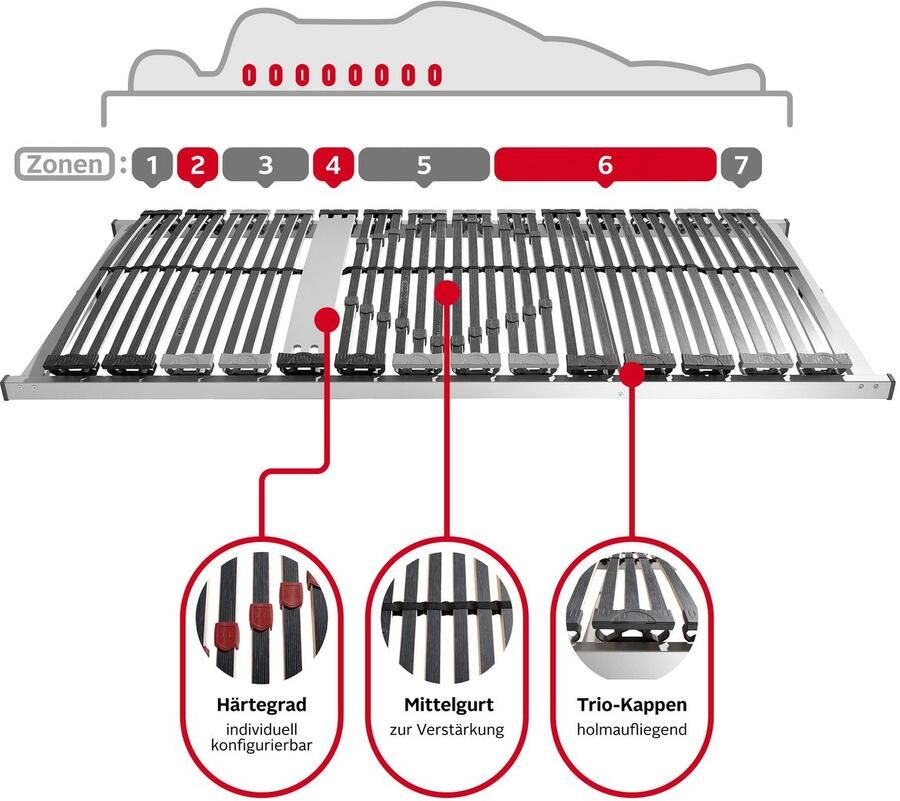 Zonen : 1 2 3 4 5 6 7

Härtegrad
individuell konfigurierbar

Mittelgurt
zur Verstärkung

Trio-Kappen
holmaufliegend