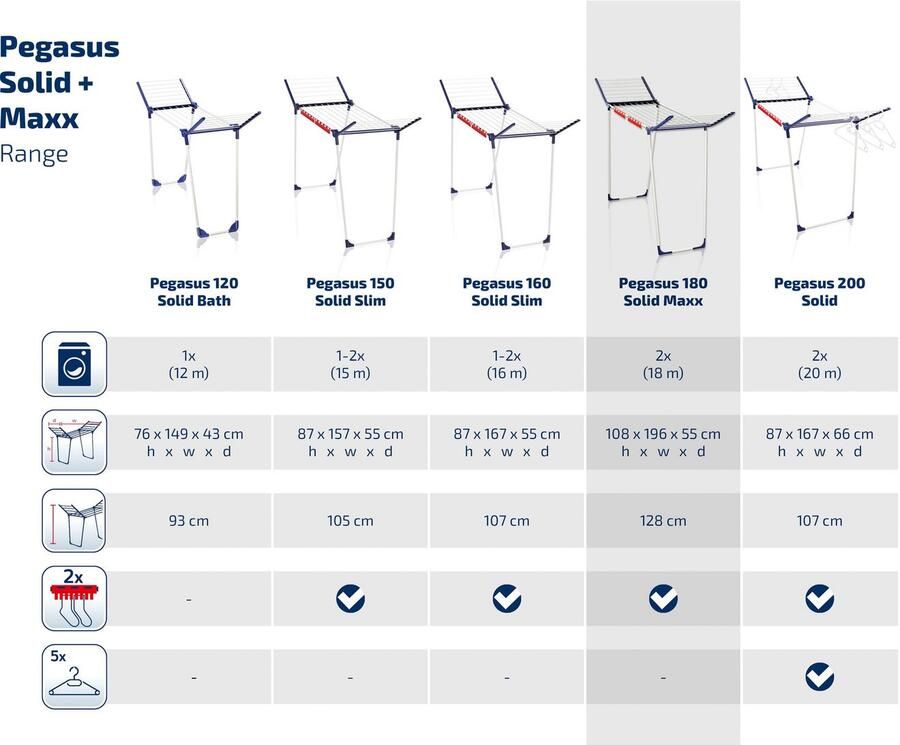 Pegasus Solid + Maxx
Range

|  | Pegasus 120 Solid Bath | Pegasus 150 Solid Slim | Pegasus 160 Solid Slim | Pegasus 180 Solid Maxx | Pegasus 200 Solid |
|---|---|---|---|---|---|
|  | 1x (12 m) | 1-2x (15 m) | 1-2x (16 m) | 2x (18 m) | 2x (20 m) |
|  | 76 x 149 x 43 cm h x w x d | 87 x 157 x 55 cm h x w x d | 87 x 167 x 55 cm h x w x d | 108 x 196 x 55 cm h x w x d | 87 x 167 x 66 cm h x w x d |
|  | 93 cm | 105 cm | 107 cm | 128 cm | 107 cm |
| 2x | - | ✓ | ✓ | ✓ | ✓ |
| 5x | - | - | - | - | ✓ |