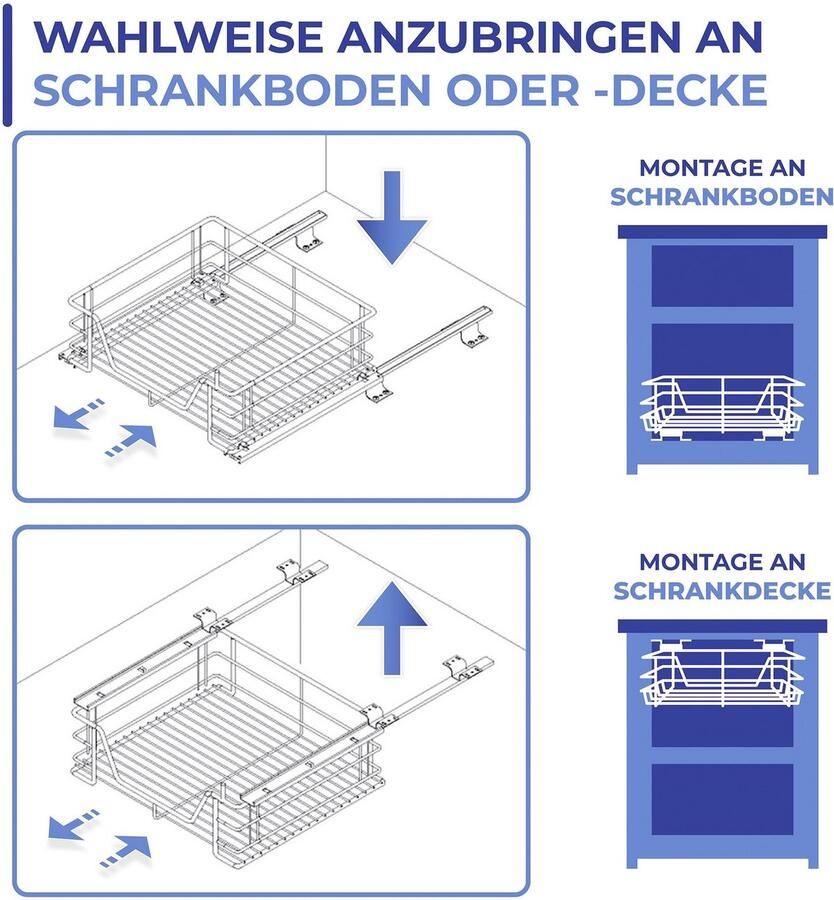 WAHLWEISE ANZUBRINGEN AN
SCHRANKBODEN ODER -DECKE

MONTAGE AN
SCHRANKBODEN

MONTAGE AN
SCHRANKDECKE