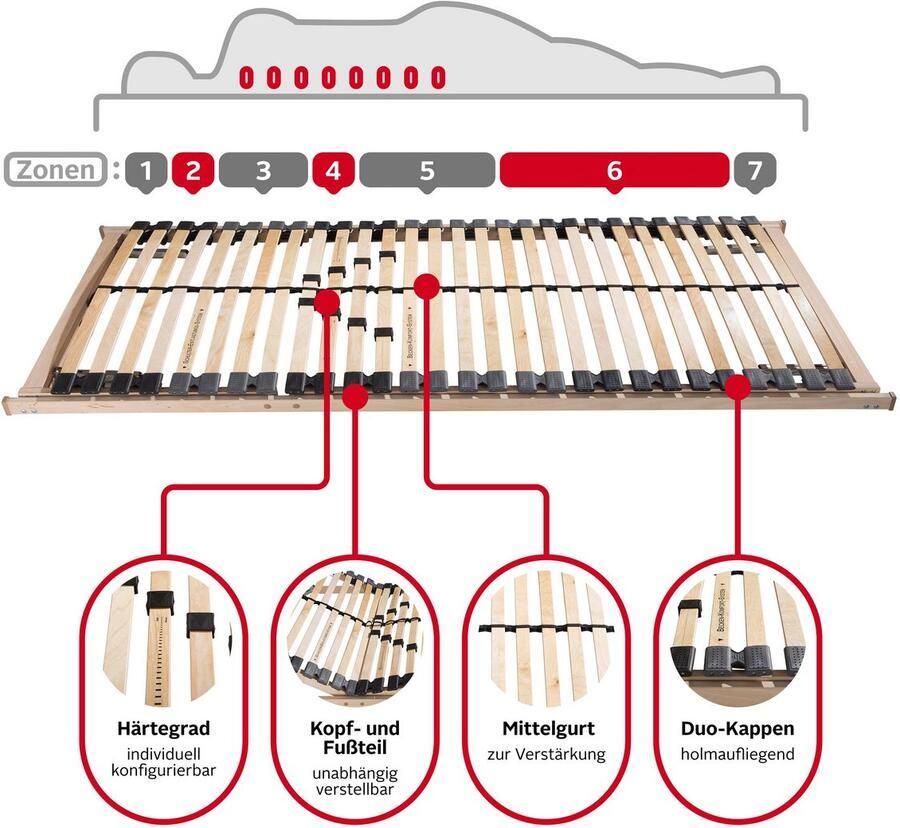 Zonen : 1 2 3 4 5 6 7

Härtegrad
individuell konfigurierbar

Kopf- und Fußteil
unabhängig verstellbar

Mittelgurt
zur Verstärkung

Duo-Kappen
holmaufliegend