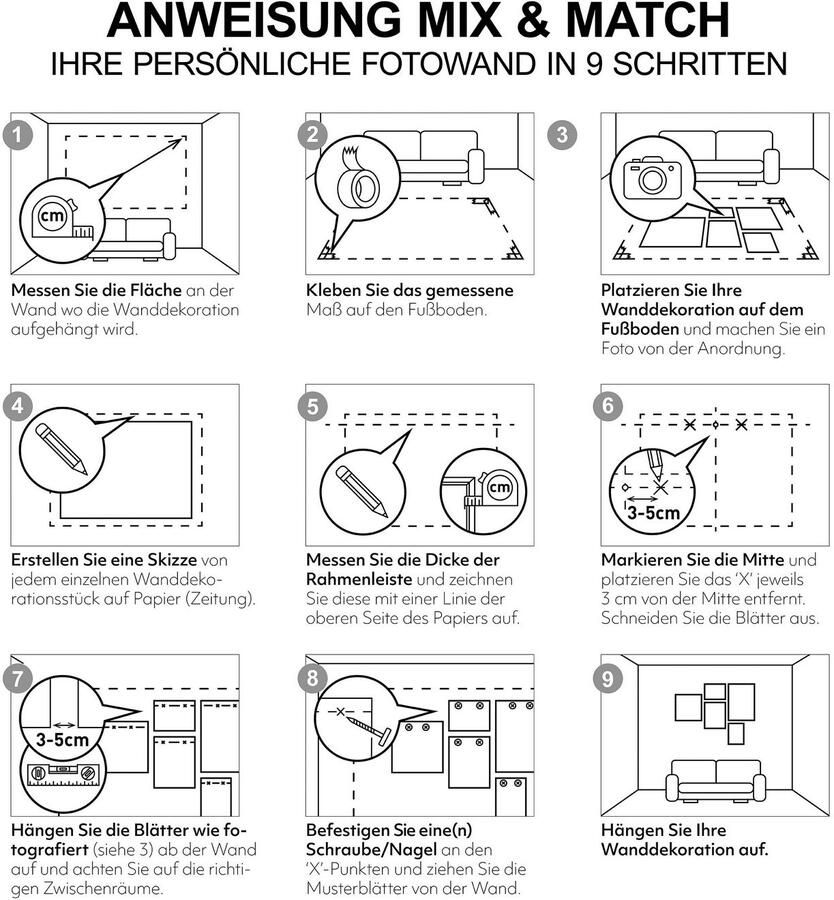 ANWEISUNG MIX & MATCH
IHRE PERSÖNLICHE FOTOWAND IN 9 SCHRITTEN

1
cm
Messen Sie die Fläche an der Wand wo die Wanddekoration aufgehängt wird.

2
Kleben Sie das gemessene Maß auf den Fußboden.

3
Platzieren Sie Ihre Wanddekoration auf dem Fußboden und machen Sie ein Foto von der Anordnung.

4
Erstellen Sie eine Skizze von jedem einzelnen Wanddekorationsstück auf Papier (Zeitung).

5
cm
Messen Sie die Dicke der Rahmenleiste und zeichnen Sie diese mit einer Linie der oberen Seite des Papiers auf.

6
3-5cm
Markieren Sie die Mitte und platzieren Sie das 'X' jeweils 3 cm von der Mitte entfernt. Schneiden Sie die Blätter aus.

7
3-5cm
Hängen Sie die Blätter wie fotografiert (siehe 3) ab der Wand auf und achten Sie auf die richtigen Zwischenräume.

8
Befestigen Sie eine(n) Schraube/Nagel an den 'X'-Punkten und ziehen Sie die Musterblätter von der Wand.

9
Hängen Sie Ihre Wanddekoration auf.