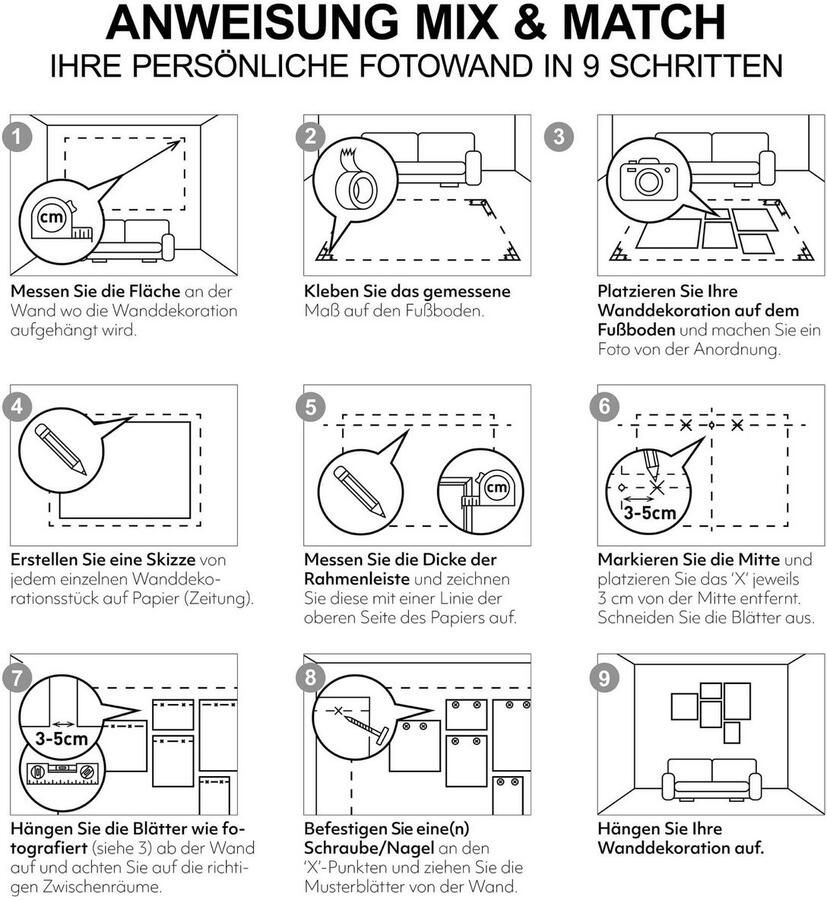 ANWEISUNG MIX & MATCH
IHRE PERSÖNLICHE FOTOWAND IN 9 SCHRITTEN

1
cm
Messen Sie die Fläche an der Wand wo die Wanddekoration aufgehängt wird.

2
Kleben Sie das gemessene Maß auf den Fußboden.

3
Platzieren Sie Ihre Wanddekoration auf dem Fußboden und machen Sie ein Foto von der Anordnung.

4
Erstellen Sie eine Skizze von jedem einzelnen Wanddekorationsstück auf Papier (Zeitung).

5
cm
Messen Sie die Dicke der Rahmenleiste und zeichnen Sie diese mit einer Linie der oberen Seite des Papiers auf.

6
3-5cm
Markieren Sie die Mitte und platzieren Sie das 'X' jeweils 3 cm von der Mitte entfernt. Schneiden Sie die Blätter aus.

7
3-5cm
Hängen Sie die Blätter wie fotografiert (siehe 3) ab der Wand auf und achten Sie auf die richtigen Zwischenräume.

8
Befestigen Sie eine(n) Schraube/Nagel an den 'X'-Punkten und ziehen Sie die Musterblätter von der Wand.

9
Hängen Sie Ihre Wanddekoration auf.