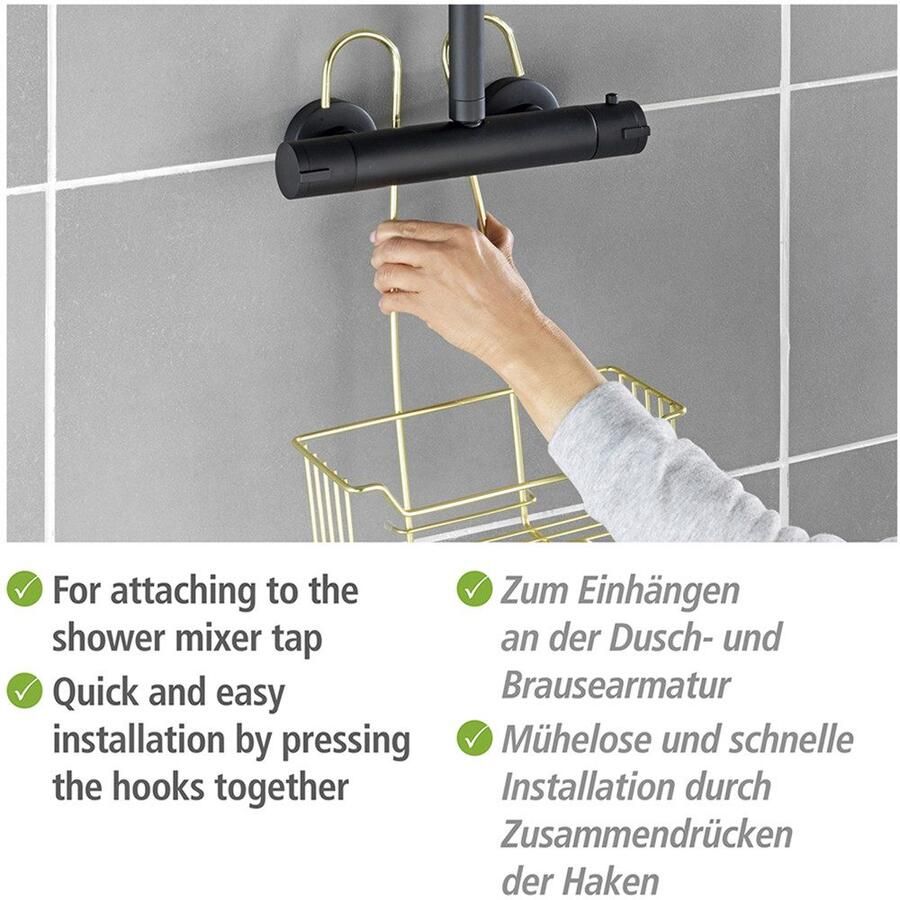 For attaching to the shower mixer tap

Quick and easy installation by pressing the hooks together

Zum Einhängen an der Dusch- und Brausearmatur

Mühelose und schnelle Installation durch Zusammendrücken der Haken