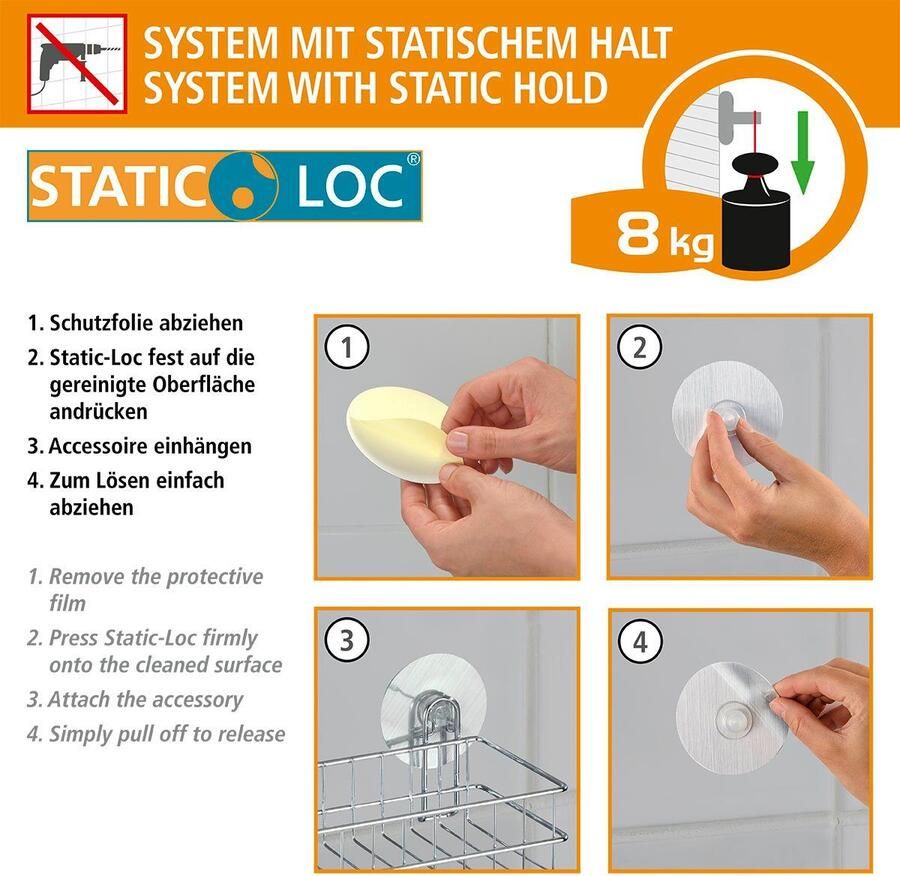 SYSTEM MIT STATISCHEM HALT
SYSTEM WITH STATIC HOLD

STATIC LOC®

8 kg

1. Schutzfolie abziehen
2. Static-Loc fest auf die gereinigte Oberfläche andrücken
3. Accessoire einhängen
4. Zum Lösen einfach abziehen

1. Remove the protective film
2. Press Static-Loc firmly onto the cleaned surface
3. Attach the accessory
4. Simply pull off to release

1

2

3

4