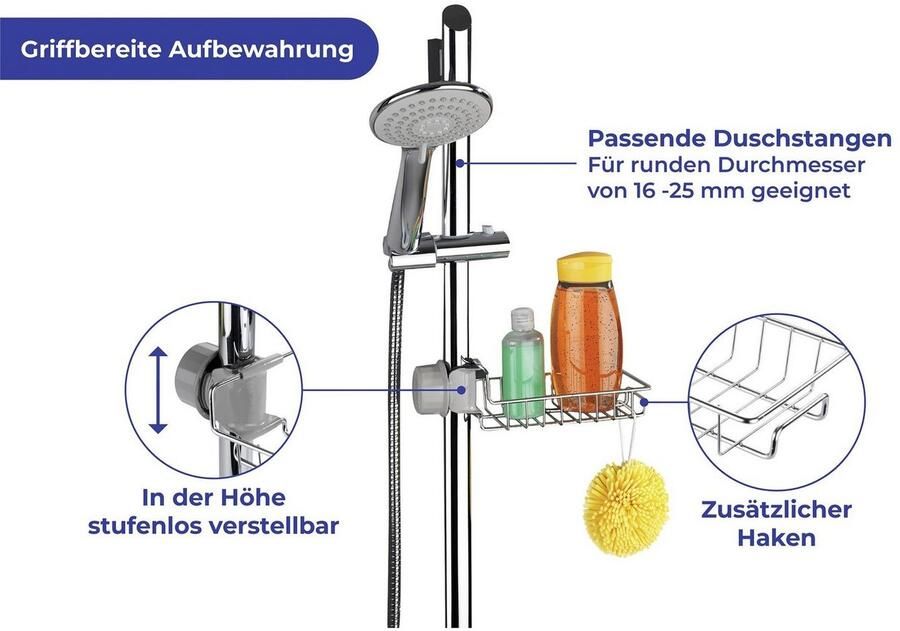 Griffbereite Aufbewahrung

Passende Duschstangen
Für runden Durchmesser von 16 -25 mm geeignet

In der Höhe stufenlos verstellbar

Zusätzlicher Haken