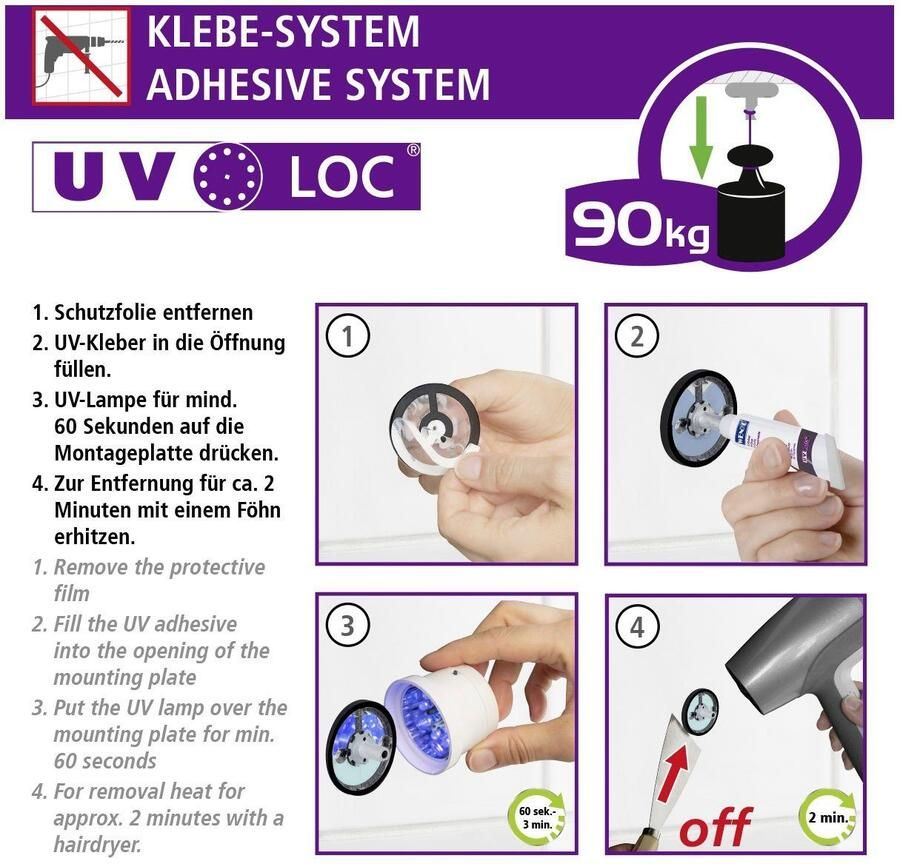 KLEBE-SYSTEM
ADHESIVE SYSTEM

UV LOC®

90kg

1. Schutzfolie entfernen
2. UV-Kleber in die Öffnung füllen.
3. UV-Lampe für mind. 60 Sekunden auf die Montageplatte drücken.
4. Zur Entfernung für ca. 2 Minuten mit einem Föhn erhitzen.

1. Remove the protective film
2. Fill the UV adhesive into the opening of the mounting plate
3. Put the UV lamp over the mounting plate for min. 60 seconds
4. For removal heat for approx. 2 minutes with a hairdryer.

1

2

3

60 sek.- 3 min.

4

off

2 min.