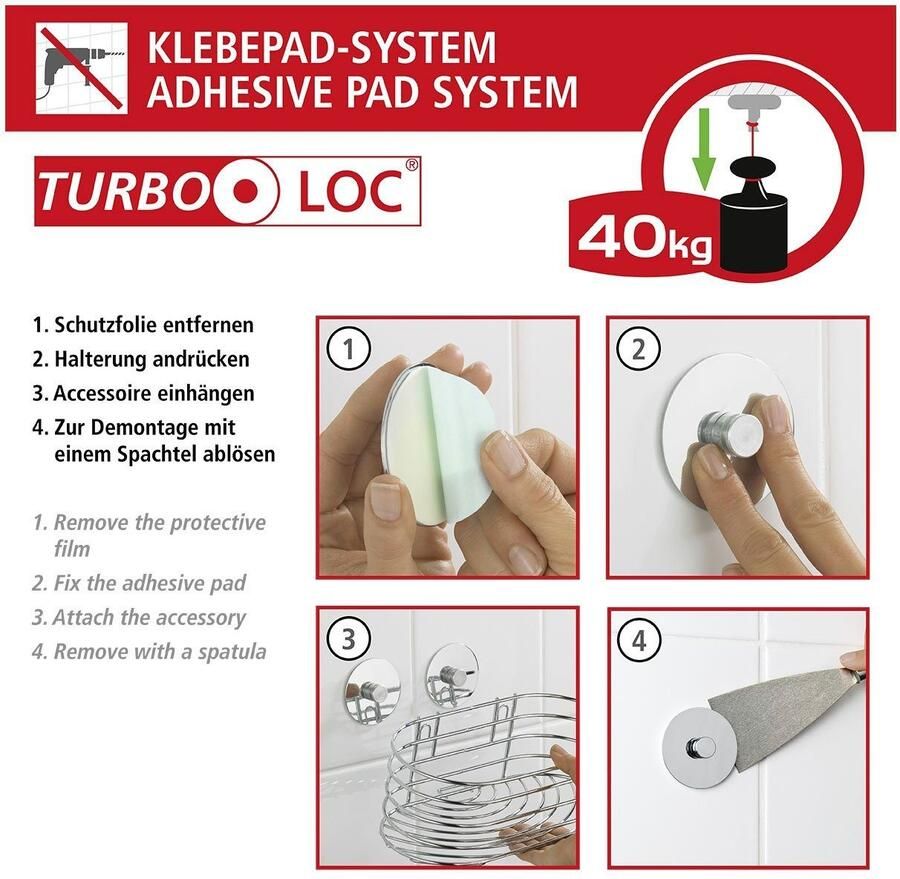 KLEBEPAD-SYSTEM
ADHESIVE PAD SYSTEM

TURBO LOC®

40kg

1. Schutzfolie entfernen
2. Halterung andrücken
3. Accessoire einhängen
4. Zur Demontage mit einem Spachtel ablösen

1. Remove the protective film
2. Fix the adhesive pad
3. Attach the accessory
4. Remove with a spatula

1

2

3

4